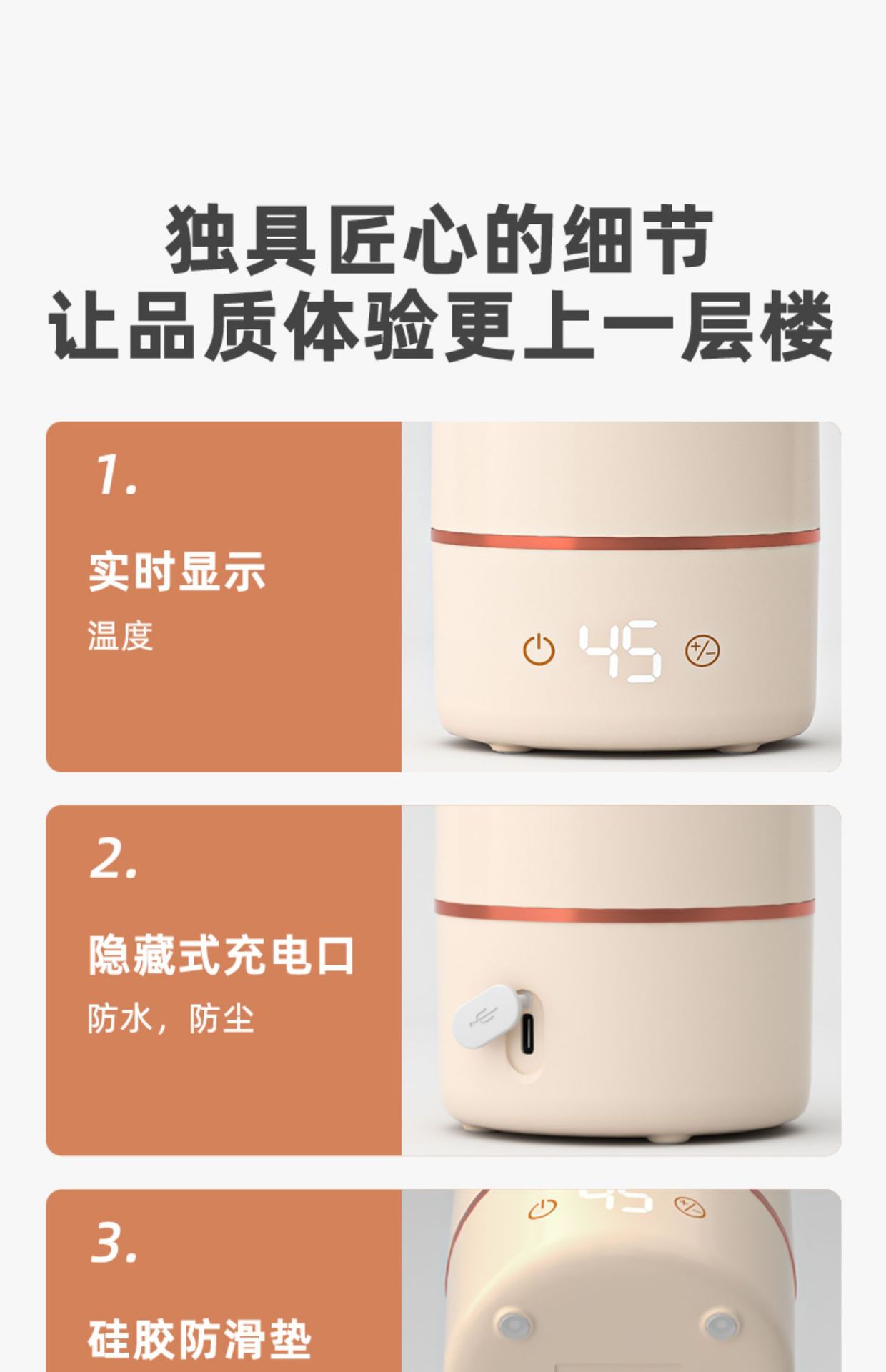 独具匠心的细节
让品质体验更上一层楼

1.

实时显示

温度

45 +/-

2.

隐藏式充电口

防水，防尘

3.

硅胶防滑垫