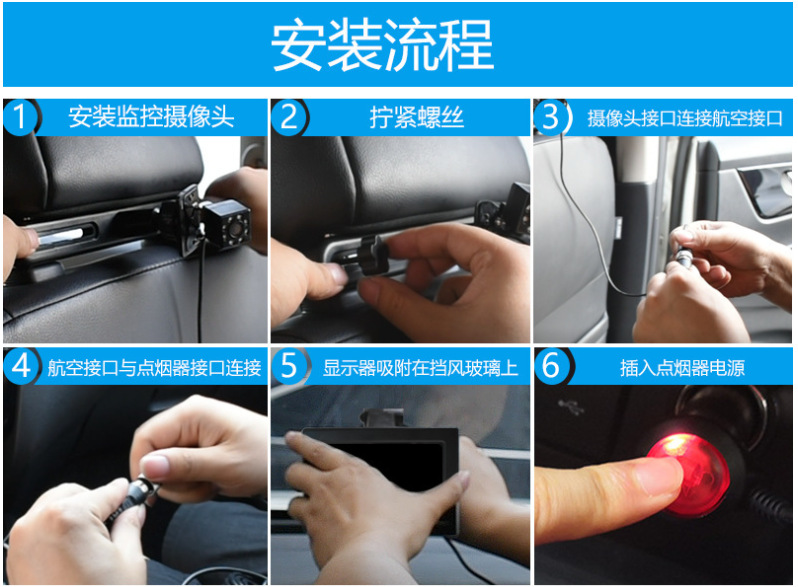 安装流程

1 安装监控摄像头

2 拧紧螺丝

3 摄像头接口连接航空接口

4 航空接口与点烟器接口连接

5 显示器吸附在挡风玻璃上

6 插入点烟器电源