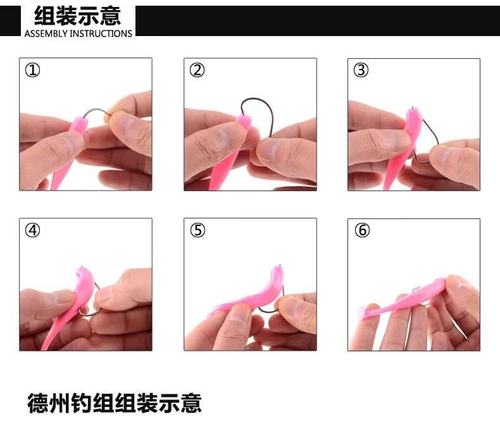 组装示意
ASSEMBLY INSTRUCTIONS

①

②

③

④

⑤

⑥

德州钓组组装示意