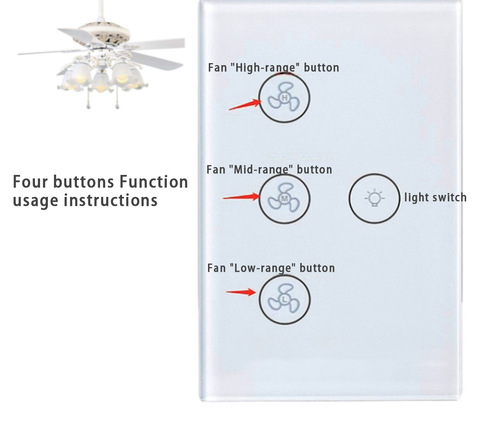 Four buttons Function usage instructions

Fan "High-range" button

H

Fan "Mid-range" button

M

light switch

Fan "Low-range" button

L