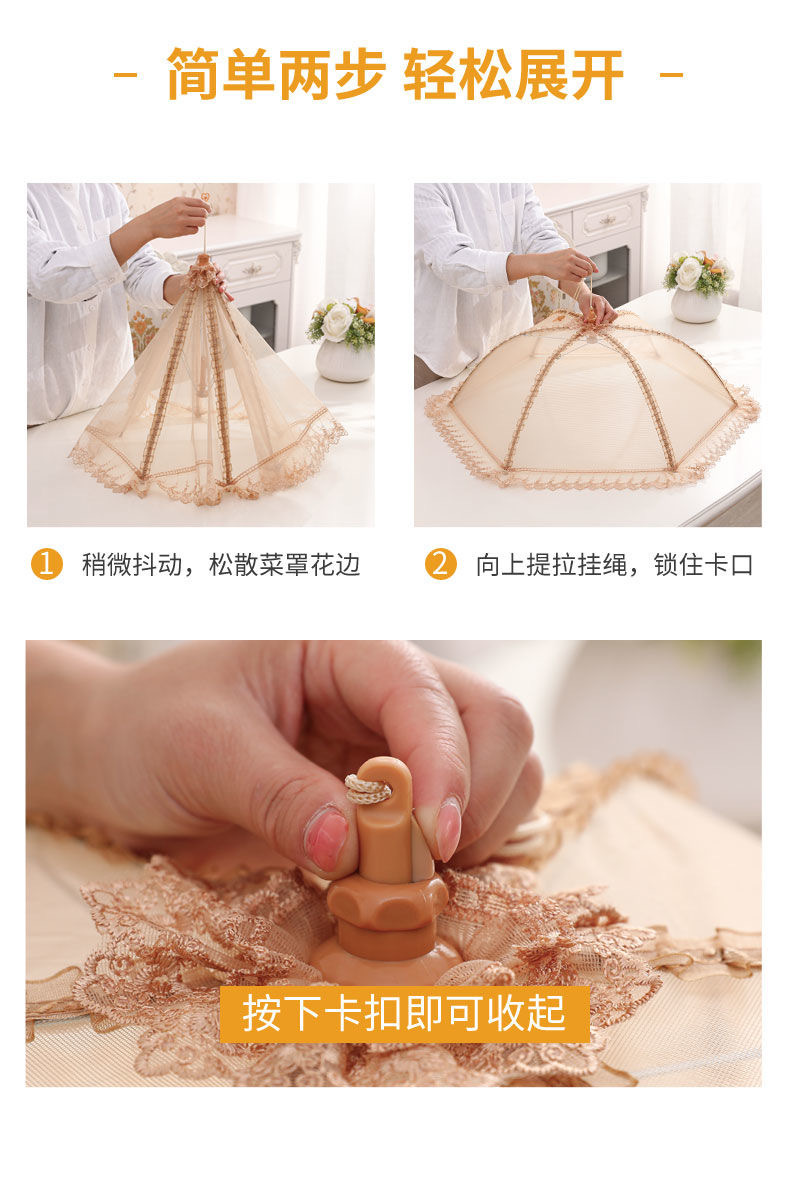 - 简单两步 轻松展开 -

1 稍微抖动，松散菜罩花边

2 向上提拉挂绳，锁住卡口

按下卡扣即可收起