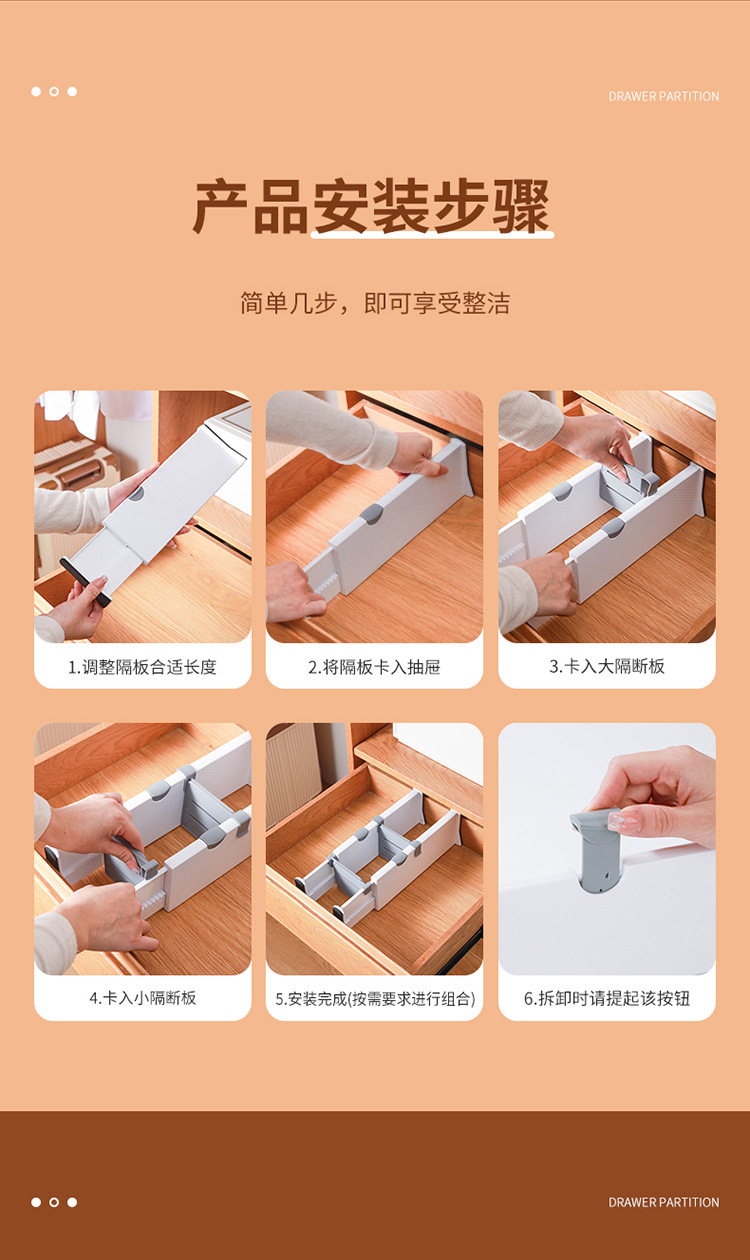 DRAWER PARTITION

产品安装步骤

简单几步，即可享受整洁

1.调整隔板合适长度

2.将隔板卡入抽屉

3.卡入大隔断板

4.卡入小隔断板

5.安装完成(按需要求进行组合)

6.拆卸时请提起该按钮

DRAWER PARTITION