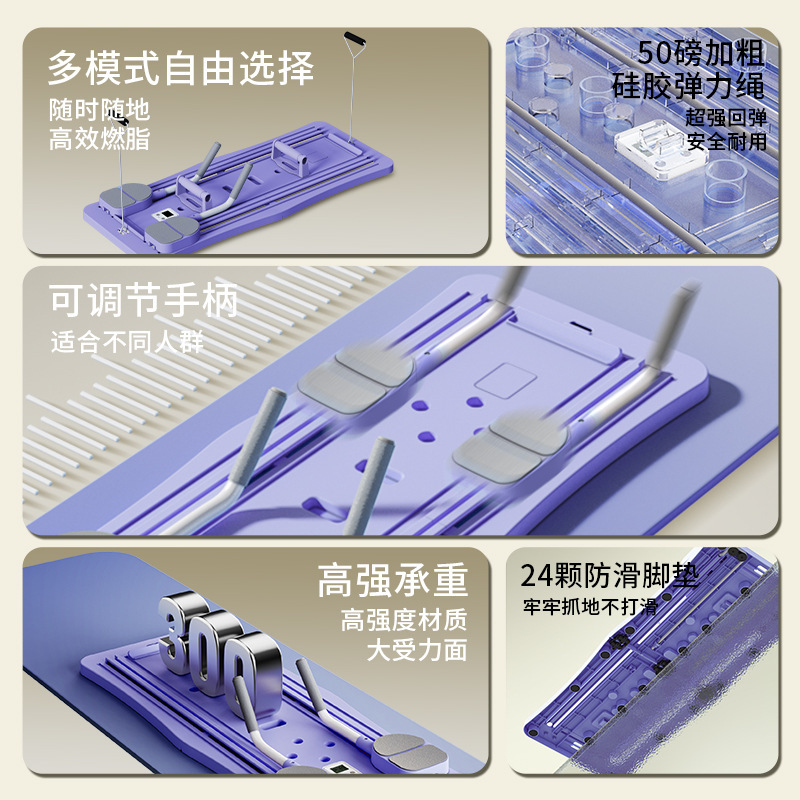 多模式自由选择
随时随地
高效燃脂

50磅加粗
硅胶弹力绳
超强回弹
安全耐用

可调节手柄
适合不同人群

高强承重
高强度材质
大受力面

300

24颗防滑脚垫
牢牢抓地不打滑