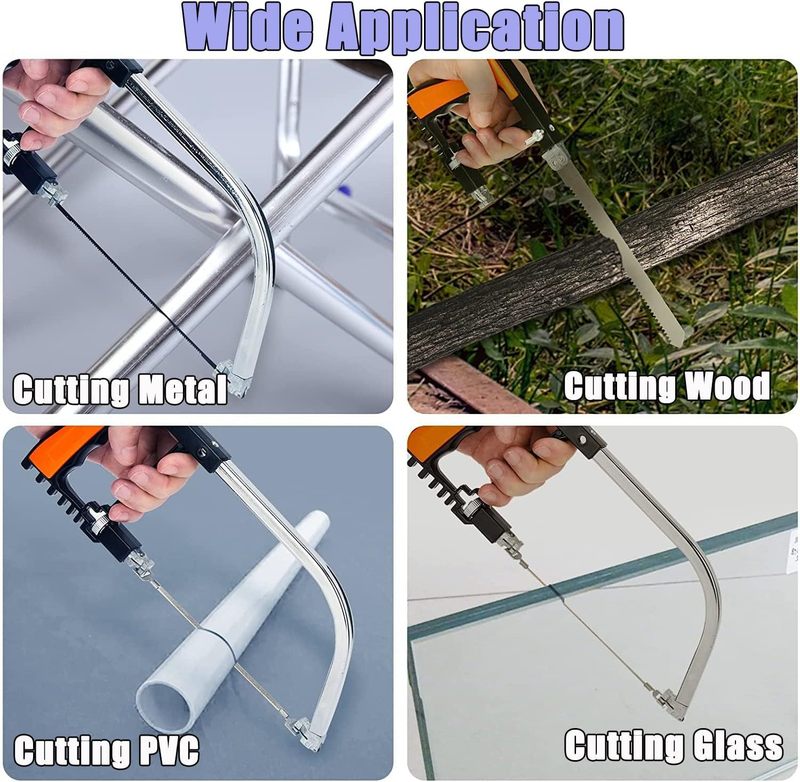 Wide Application

Cutting Metal

Cutting Wood

Cutting PVC

Cutting Glass