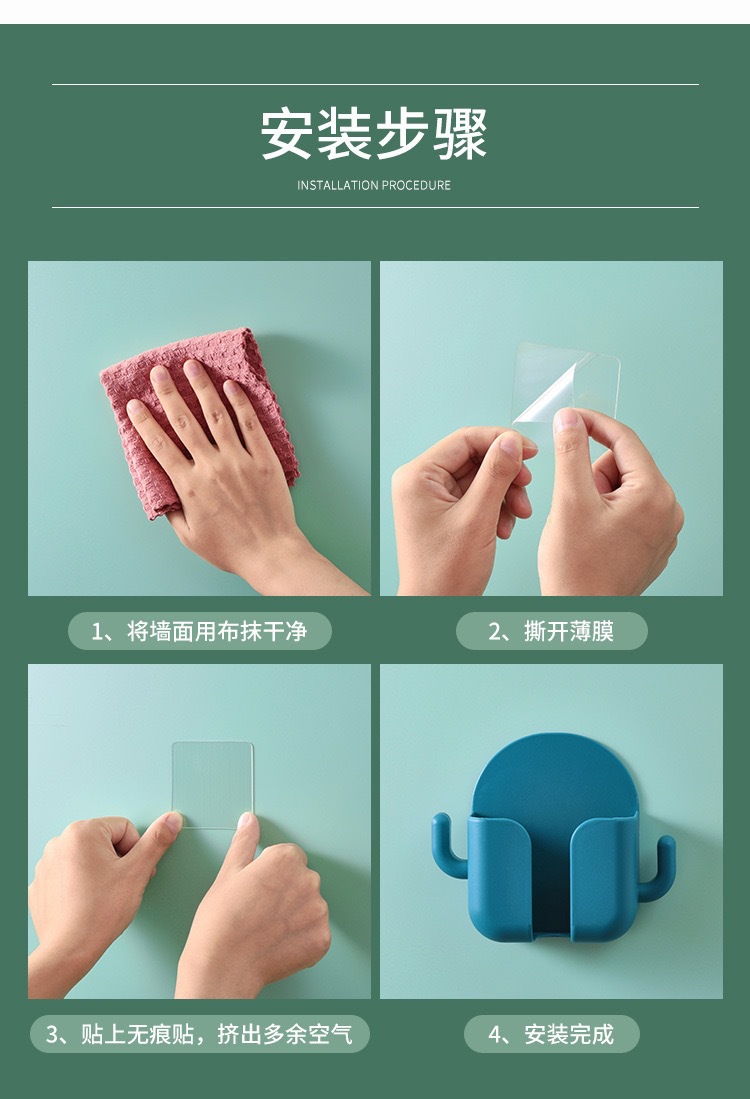 安装步骤

INSTALLATION PROCEDURE

1、将墙面用布抹干净

2、撕开薄膜

3、贴上无痕贴，挤出多余空气

4、安装完成