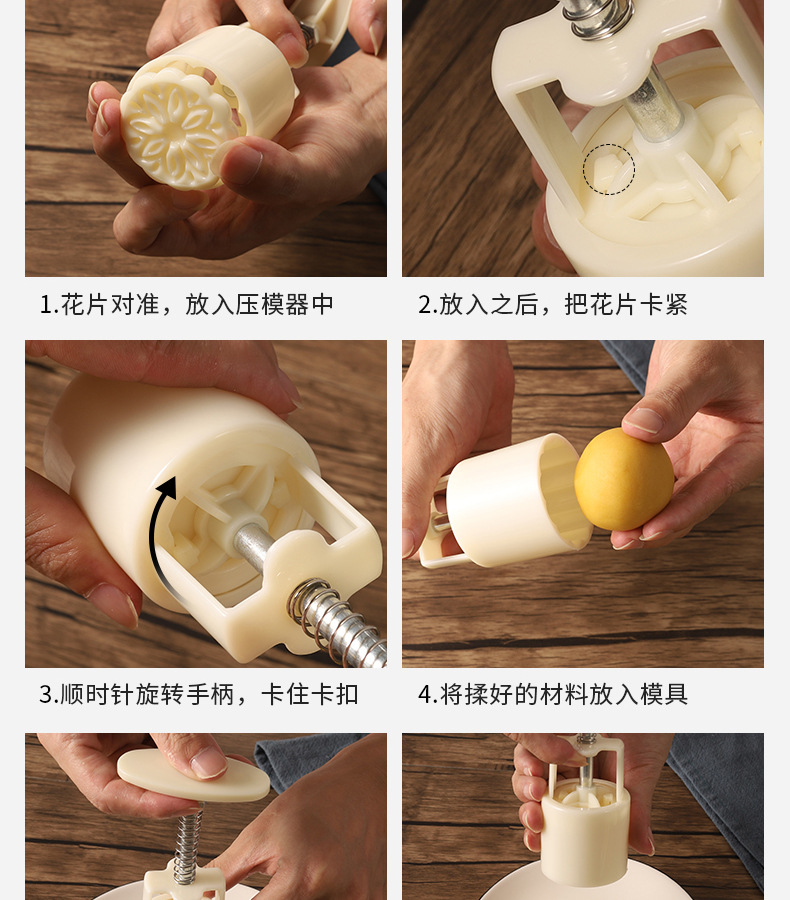 1.花片对准，放入压模器中

2.放入之后，把花片卡紧

3.顺时针旋转手柄，卡住卡扣

4.将揉好的材料放入模具