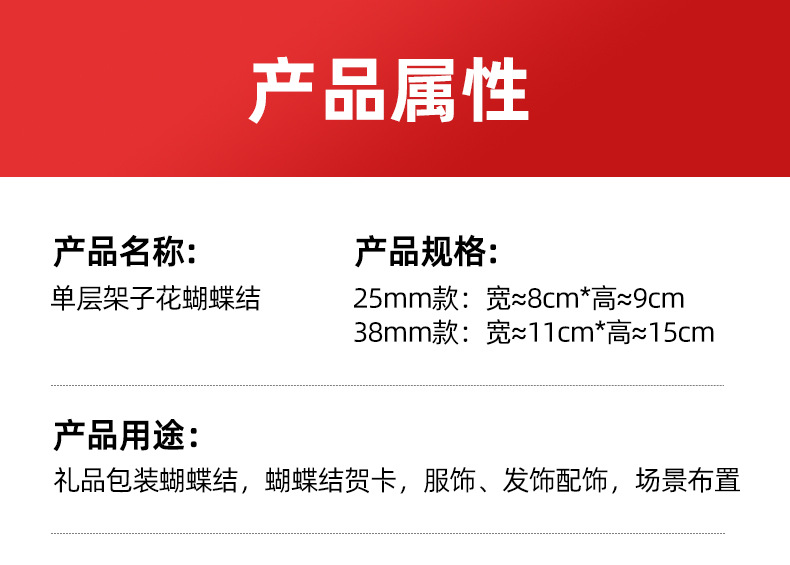 产品属性

产品名称:
单层架子花蝴蝶结

产品规格:
25mm款：宽≈8cm*高≈9cm
38mm款：宽≈11cm*高≈15cm

产品用途:
礼品包装蝴蝶结，蝴蝶结贺卡，服饰、发饰配饰，场景布置