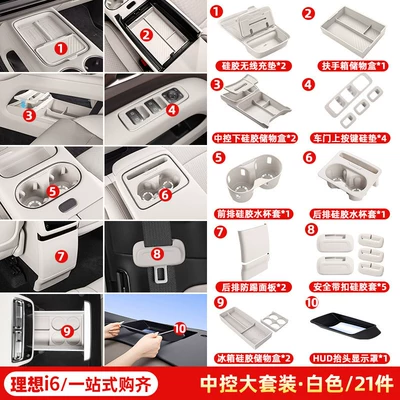 1
2
3
4
5
6
7
8
9
10

1
硅胶无线充垫*2

2
扶手箱储物盒*1

3
中控下硅胶储物盒*2

4
车门上按键硅垫*4

5
前排硅胶水杯套*1

6
后排硅胶水杯套*1

7
后排防踢面板*2

8
安全带扣硅胶套*5

9
冰箱硅胶储物盒*2

10
HUD抬头显示罩*1

理想i6/一站式购齐

中控大套装·白色/21件