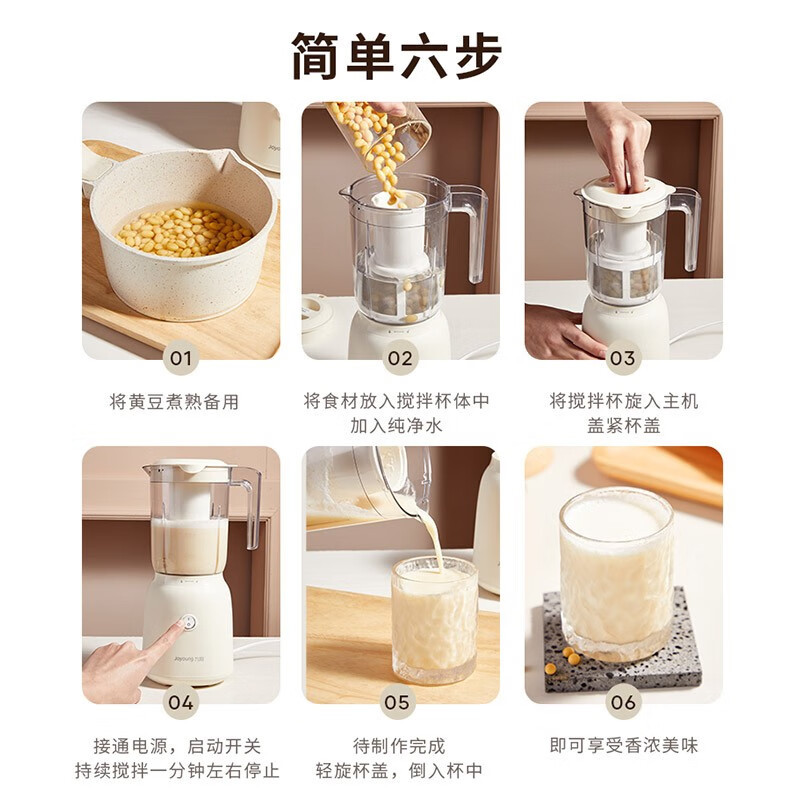 简单六步

01
将黄豆煮熟备用

02
将食材放入搅拌杯体中
加入纯净水

03
将搅拌杯旋入主机
盖紧杯盖

Joyoung 九阳

04
接通电源，启动开关
持续搅拌一分钟左右停止

05
待制作完成
轻旋杯盖，倒入杯中

06
即可享受香浓美味