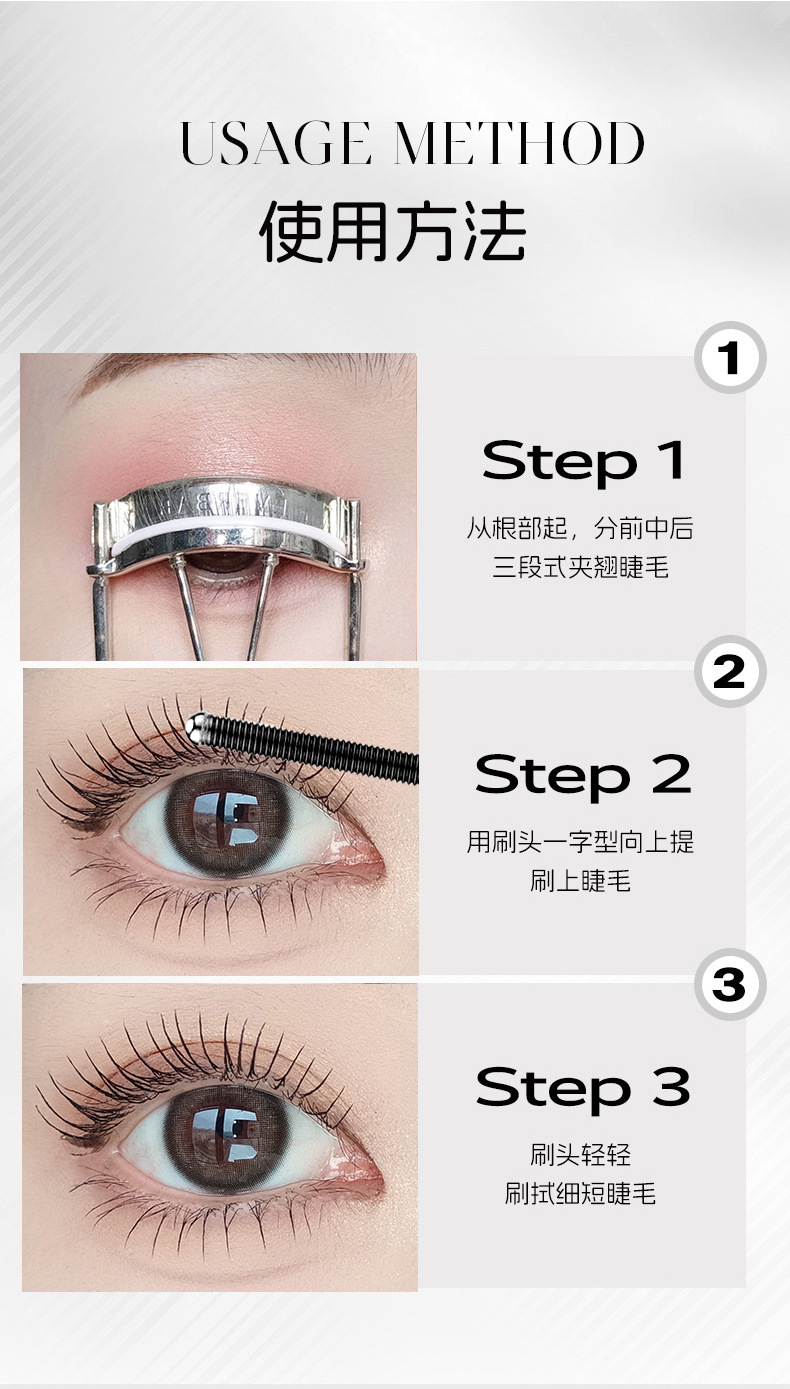 USAGE METHOD
使用方法

1

Step 1
从根部起，分前中后
三段式夹翘睫毛

2

Step 2
用刷头一字型向上提
刷上睫毛

3

Step 3
刷头轻轻
刷拭细短睫毛