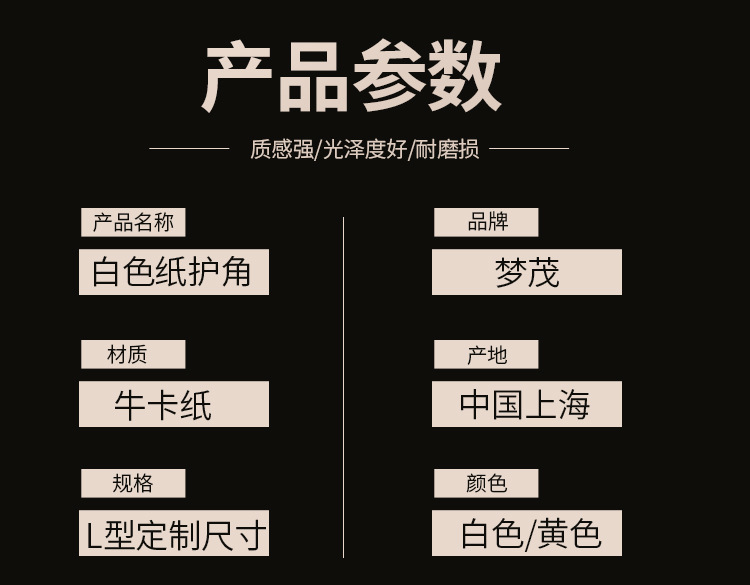 产品参数

质感强/光泽度好/耐磨损

产品名称

白色纸护角

材质

牛卡纸

规格

L型定制尺寸

品牌

梦茂

产地

中国上海

颜色

白色/黄色