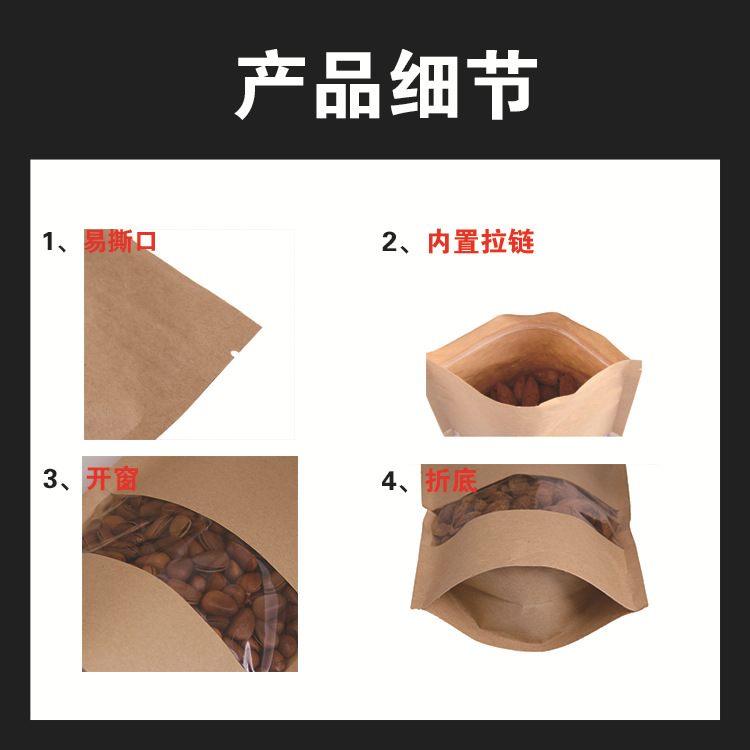 产品细节

1、易撕口

2、内置拉链

3、开窗

4、折底