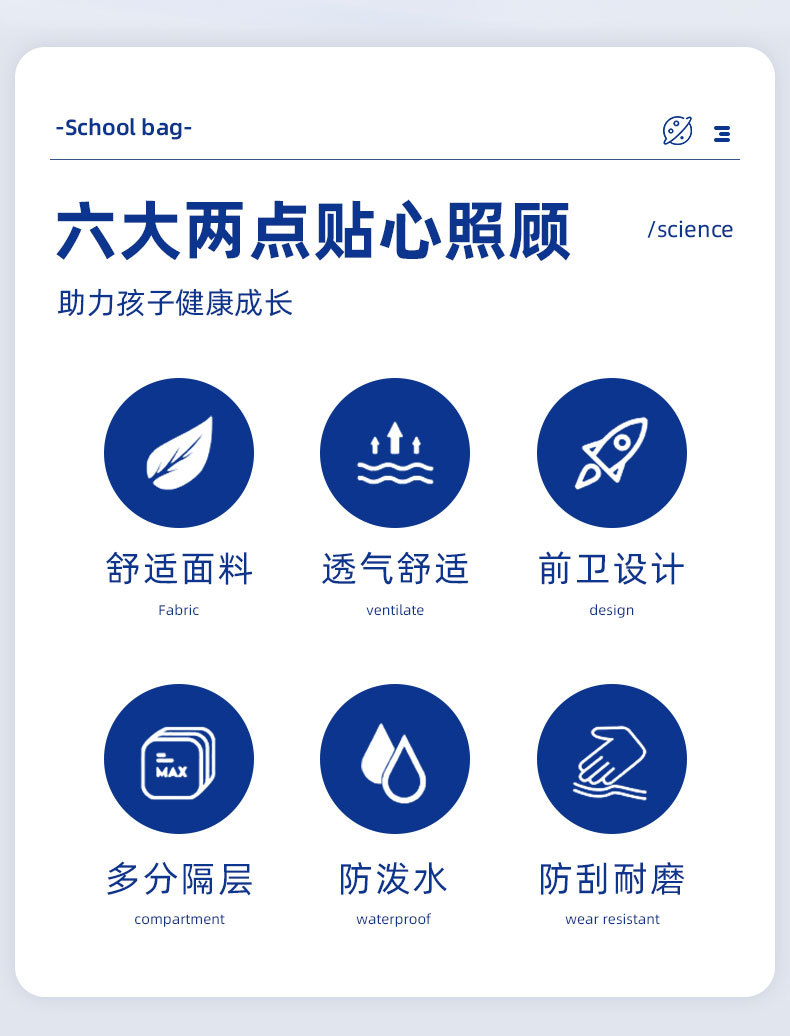 -School bag-

六大两点贴心照顾

/science

助力孩子健康成长

舒适面料
Fabric

透气舒适
ventilate

前卫设计
design

MAX

多分隔层
compartment

防泼水
waterproof

防刮耐磨
wear resistant