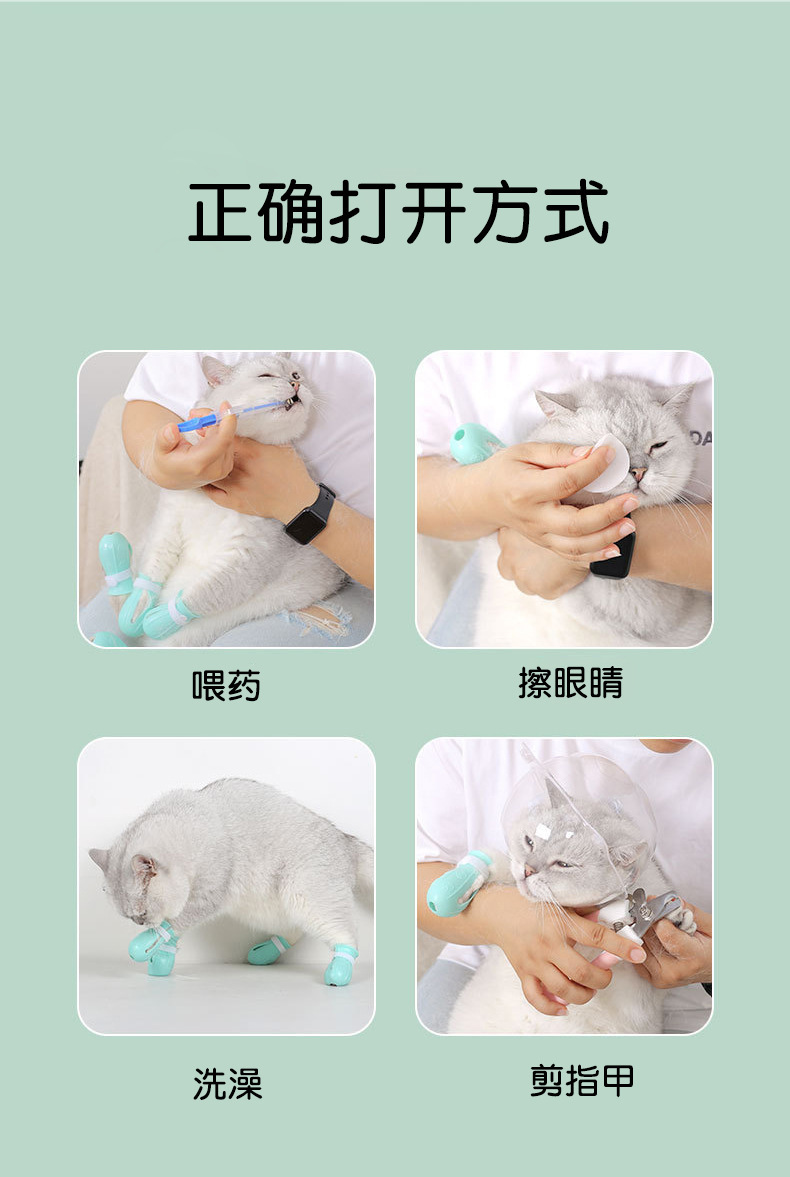 正确打开方式

喂药

擦眼睛

洗澡

剪指甲