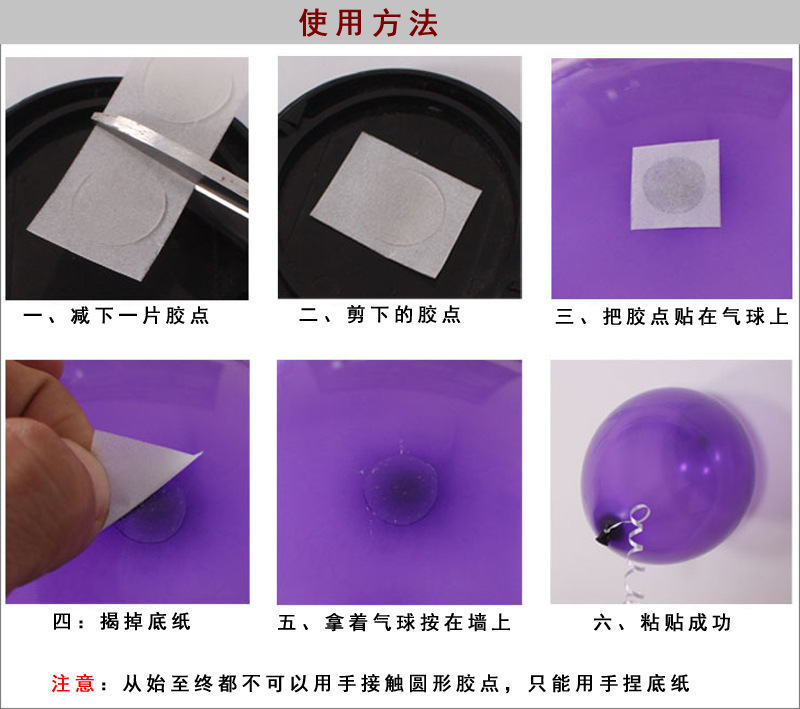 使用方法

一、减下一片胶点

二、剪下的胶点

三、把胶点贴在气球上

四：揭掉底纸

五、拿着气球按在墙上

六、粘贴成功

注意：从始至终都不可以用手接触圆形胶点，只能用手捏底纸