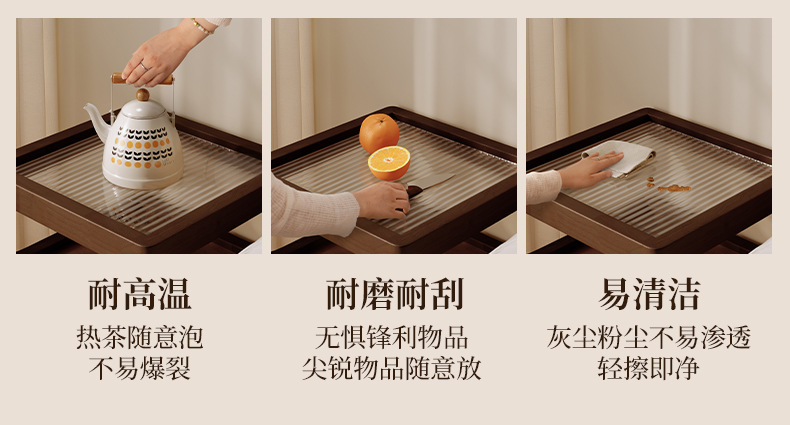 耐高温
热茶随意泡
不易爆裂

耐磨耐刮
无惧锋利物品
尖锐物品随意放

易清洁
灰尘粉尘不易渗透
轻擦即净