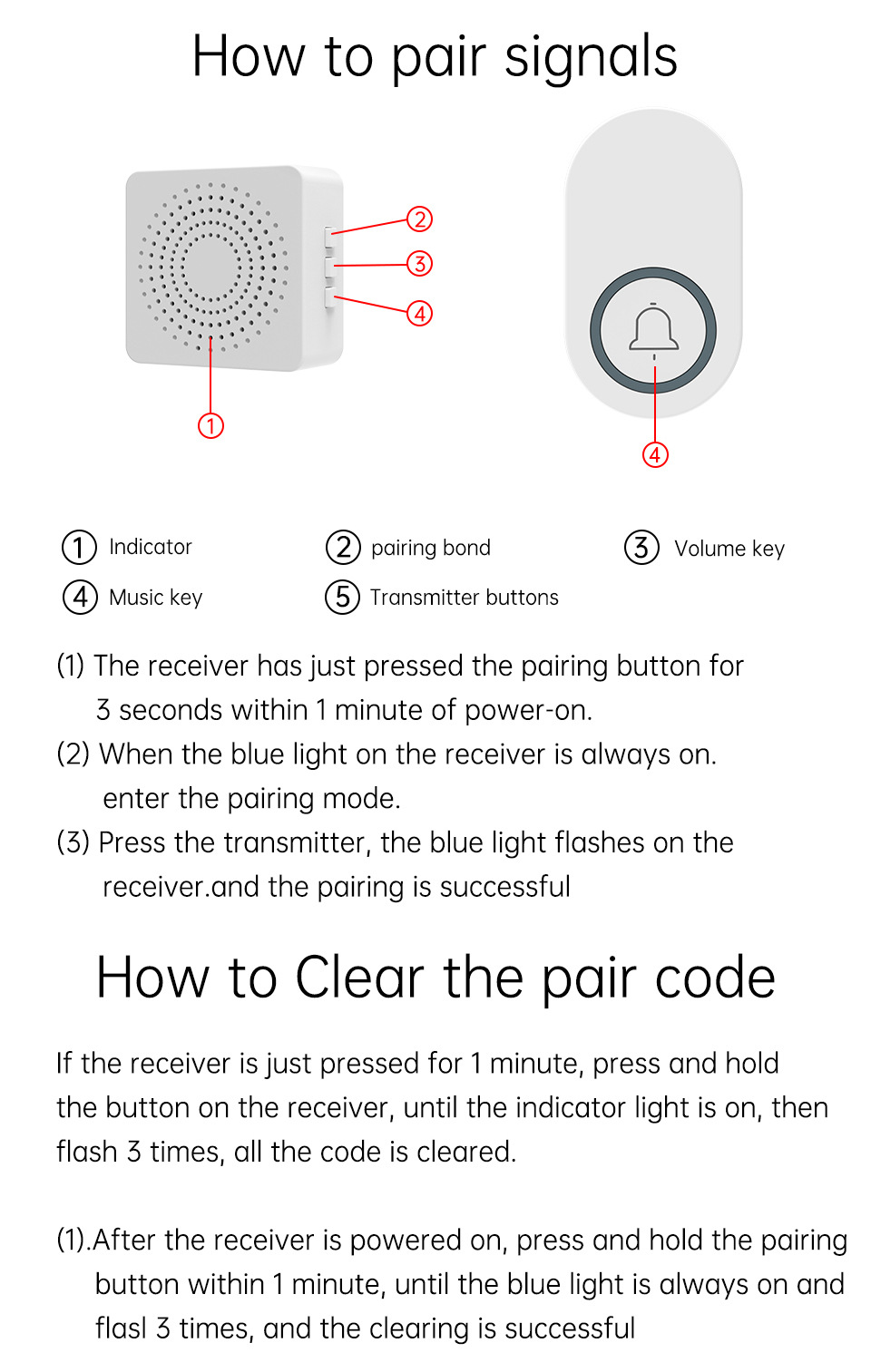 How to pair signals

②
③
④
①
④

① Indicator
② pairing bond
③ Volume key
④ Music key
⑤ Transmitter buttons

(1) The receiver has just pressed the pairing button for 3 seconds within 1 minute of power-on.
(2) When the blue light on the receiver is always on. enter the pairing mode.
(3) Press the transmitter, the blue light flashes on the receiver.and the pairing is successful

How to Clear the pair code

If the receiver is just pressed for 1 minute, press and hold the button on the receiver, until the indicator light is on, then flash 3 times, all the code is cleared.

(1).After the receiver is powered on, press and hold the pairing button within 1 minute, until the blue light is always on and flasl 3 times, and the clearing is successful