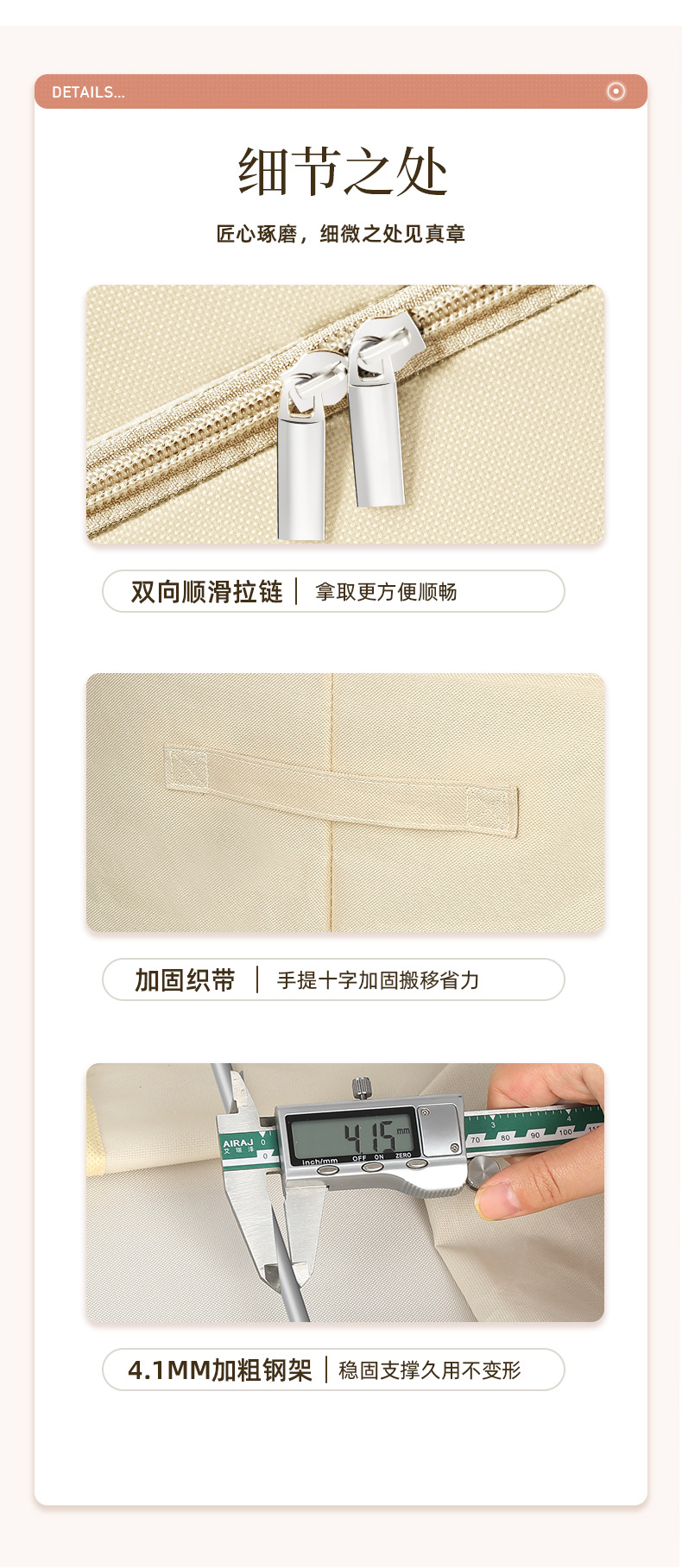 DETAILS...

细节之处

匠心琢磨，细微之处见真章

双向顺滑拉链 | 拿取更方便顺畅

加固织带 | 手提十字加固搬移省力

AIRAJ
艾瑞泽
4.15 mm
inch/mm OFF ON ZERO
70 80 90 100

4.1MM加粗钢架 | 稳固支撑久用不变形