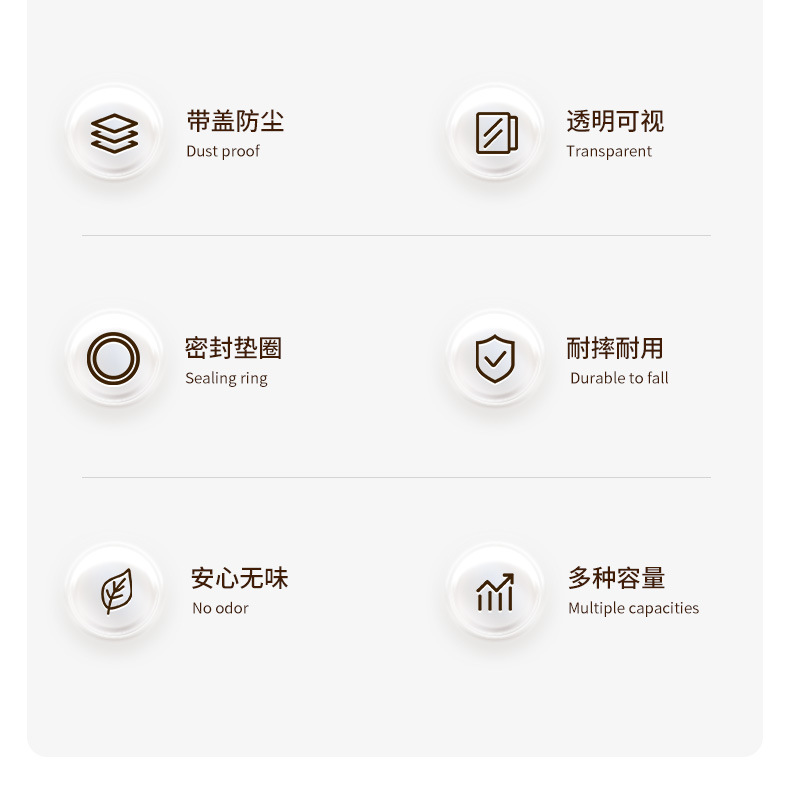 带盖防尘
Dust proof

透明可视
Transparent

密封垫圈
Sealing ring

耐摔耐用
Durable to fall

安心无味
No odor

多种容量
Multiple capacities