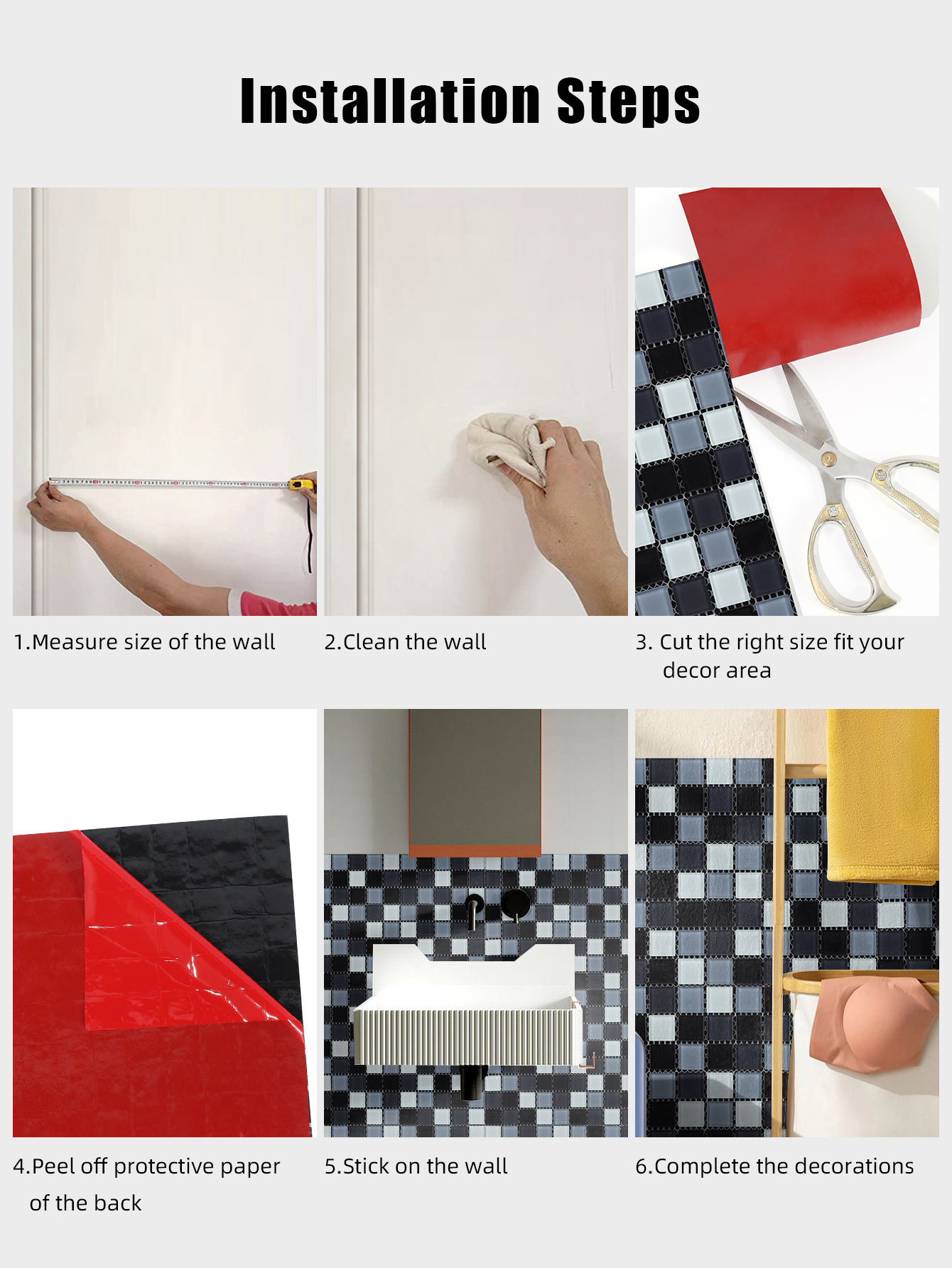 Installation Steps

1.Measure size of the wall

2.Clean the wall

3. Cut the right size fit your decor area

4.Peel off protective paper of the back

5.Stick on the wall

6.Complete the decorations