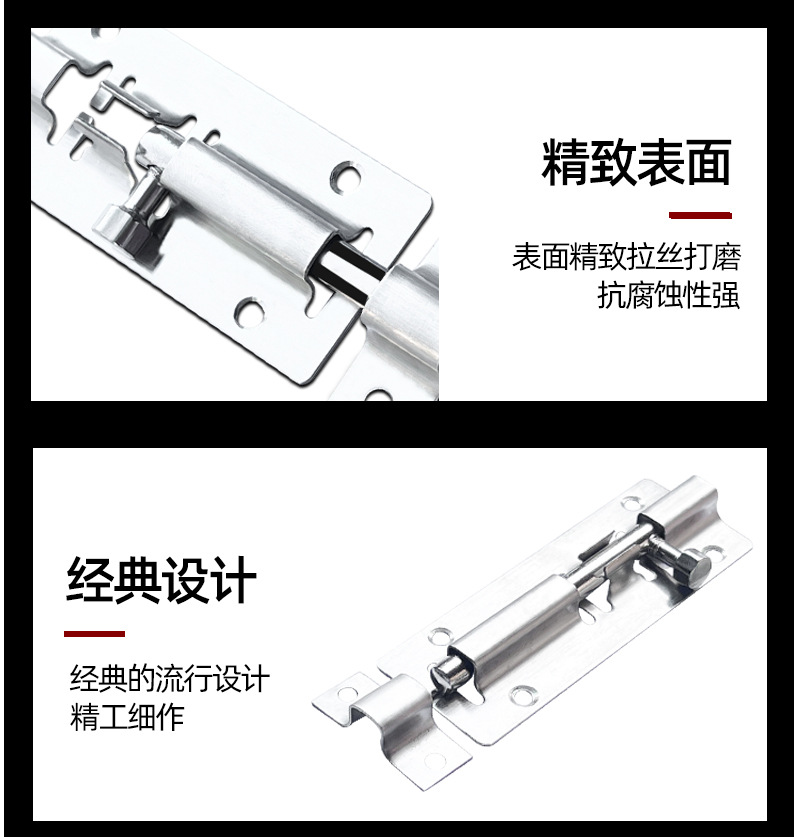 精致表面

表面精致拉丝打磨
抗腐蚀性强

经典设计

经典的流行设计
精工细作