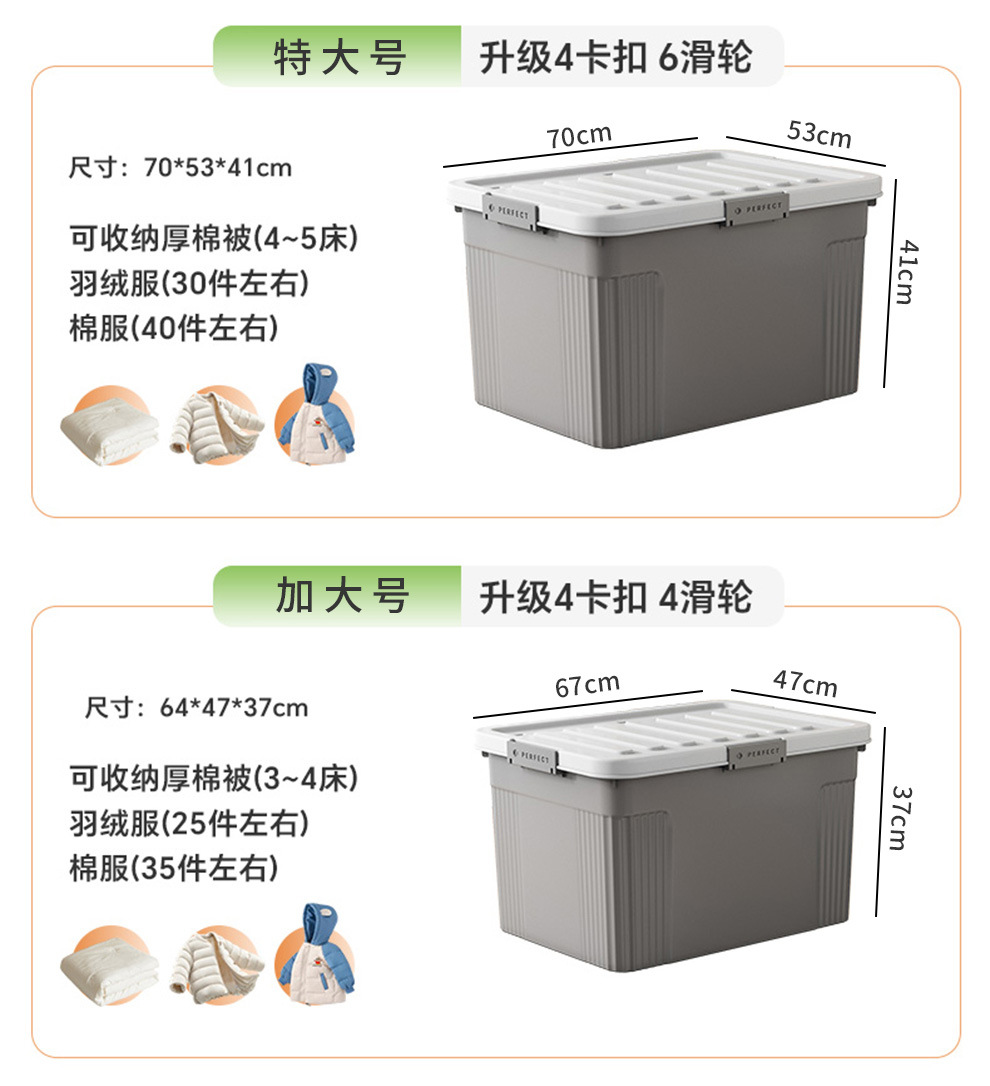 特大号 升级4卡扣 6滑轮

尺寸：70*53*41cm

可收纳厚棉被(4~5床)
羽绒服(30件左右)
棉服(40件左右)

70cm
53cm
41cm
PERFECT
PERFECT

加大号 升级4卡扣 4滑轮

尺寸：64*47*37cm

可收纳厚棉被(3~4床)
羽绒服(25件左右)
棉服(35件左右)

67cm
47cm
37cm
PERFECT
PERFECT