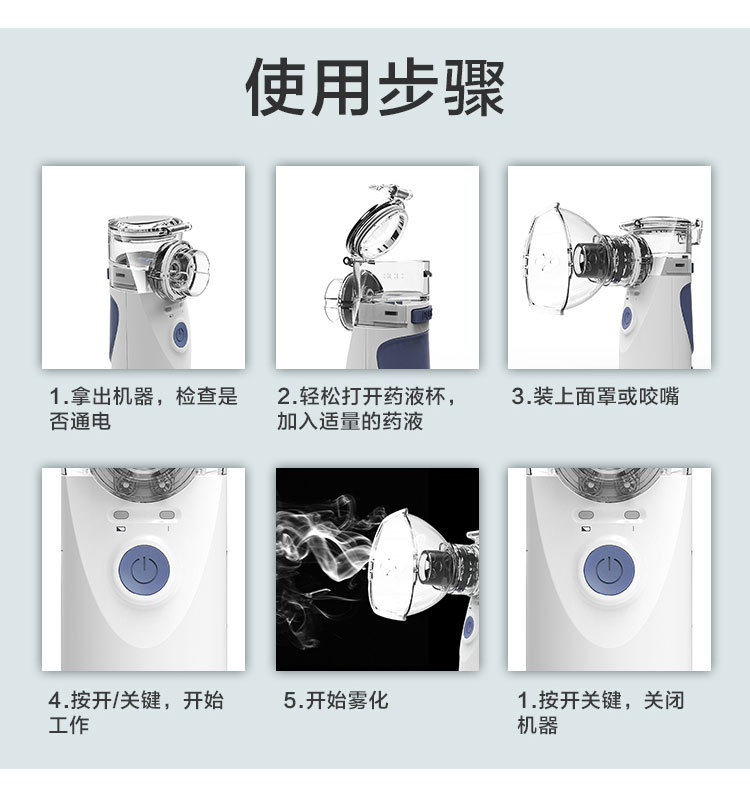 使用步骤

1.拿出机器，检查是否通电

2.轻松打开药液杯，加入适量的药液

3.装上面罩或咬嘴

4.按开/关键，开始工作

5.开始雾化

1.按开关键，关闭机器