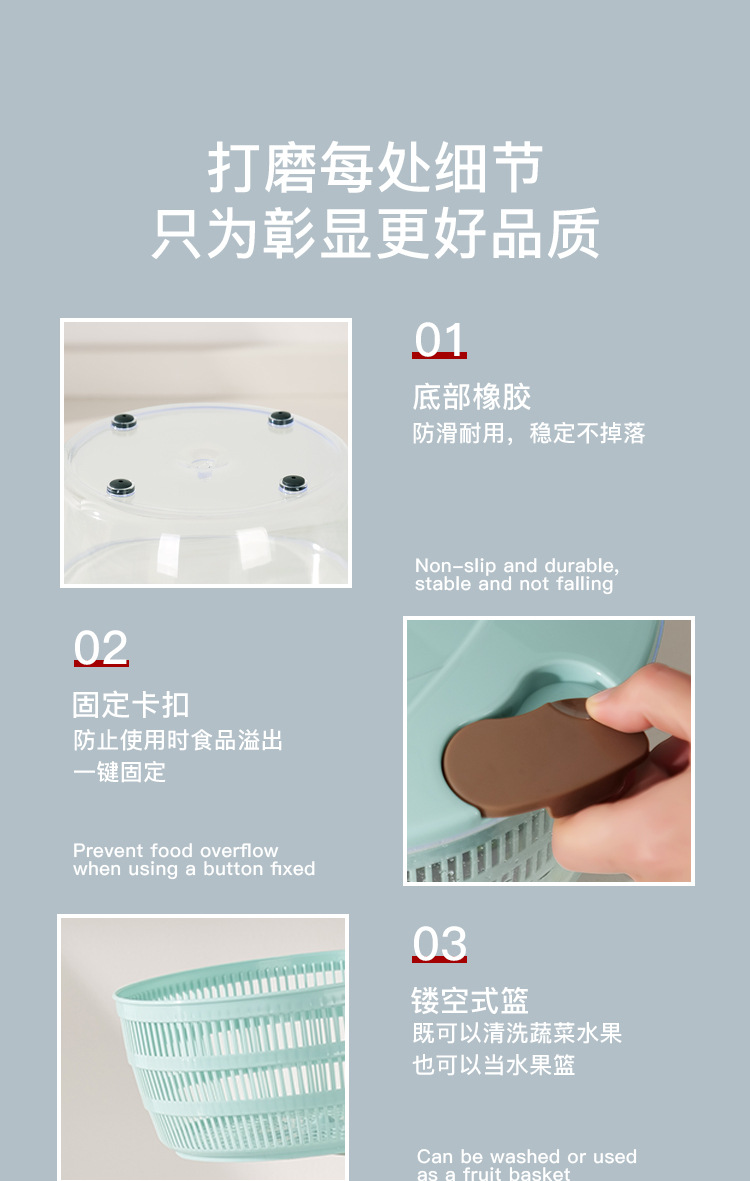 打磨每处细节
只为彰显更好品质

01
底部橡胶
防滑耐用，稳定不掉落

Non-slip and durable, stable and not falling

02
固定卡扣
防止使用时食品溢出
一键固定

Prevent food overflow when using a button fixed

03
镂空式篮
既可以清洗蔬菜水果
也可以当水果篮

Can be washed or used as a fruit basket