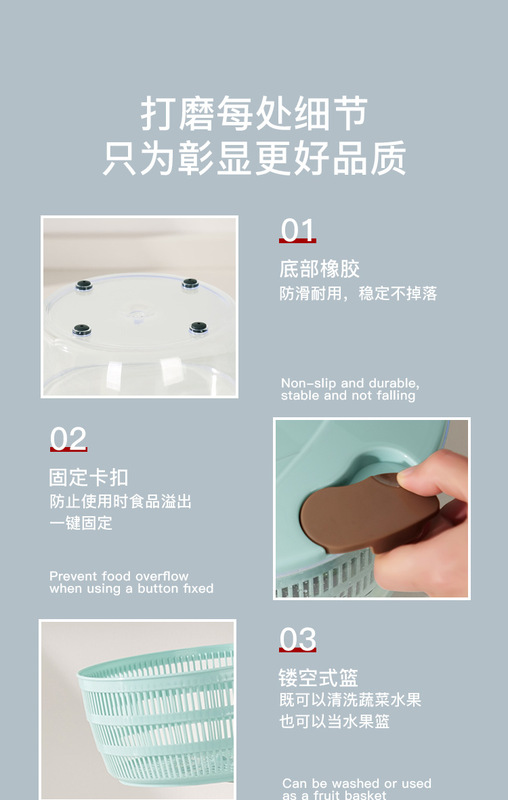 打磨每处细节
只为彰显更好品质

01
底部橡胶
防滑耐用，稳定不掉落

Non-slip and durable, stable and not falling

02
固定卡扣
防止使用时食品溢出
一键固定

Prevent food overflow when using a button fixed

03
镂空式篮
既可以清洗蔬菜水果
也可以当水果篮

Can be washed or used as a fruit basket