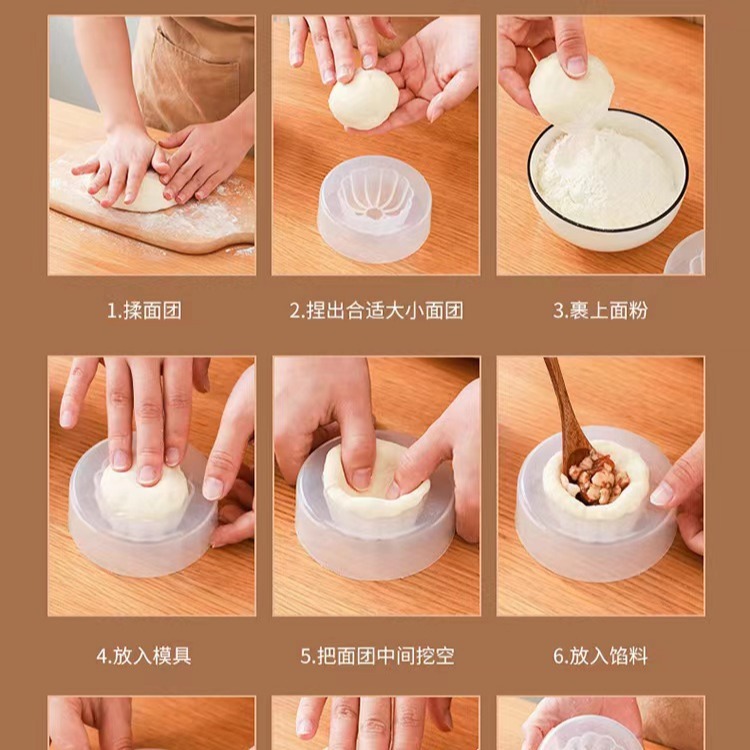 1.揉面团

2.捏出合适大小面团

3.裹上面粉

4.放入模具

5.把面团中间挖空

6.放入馅料