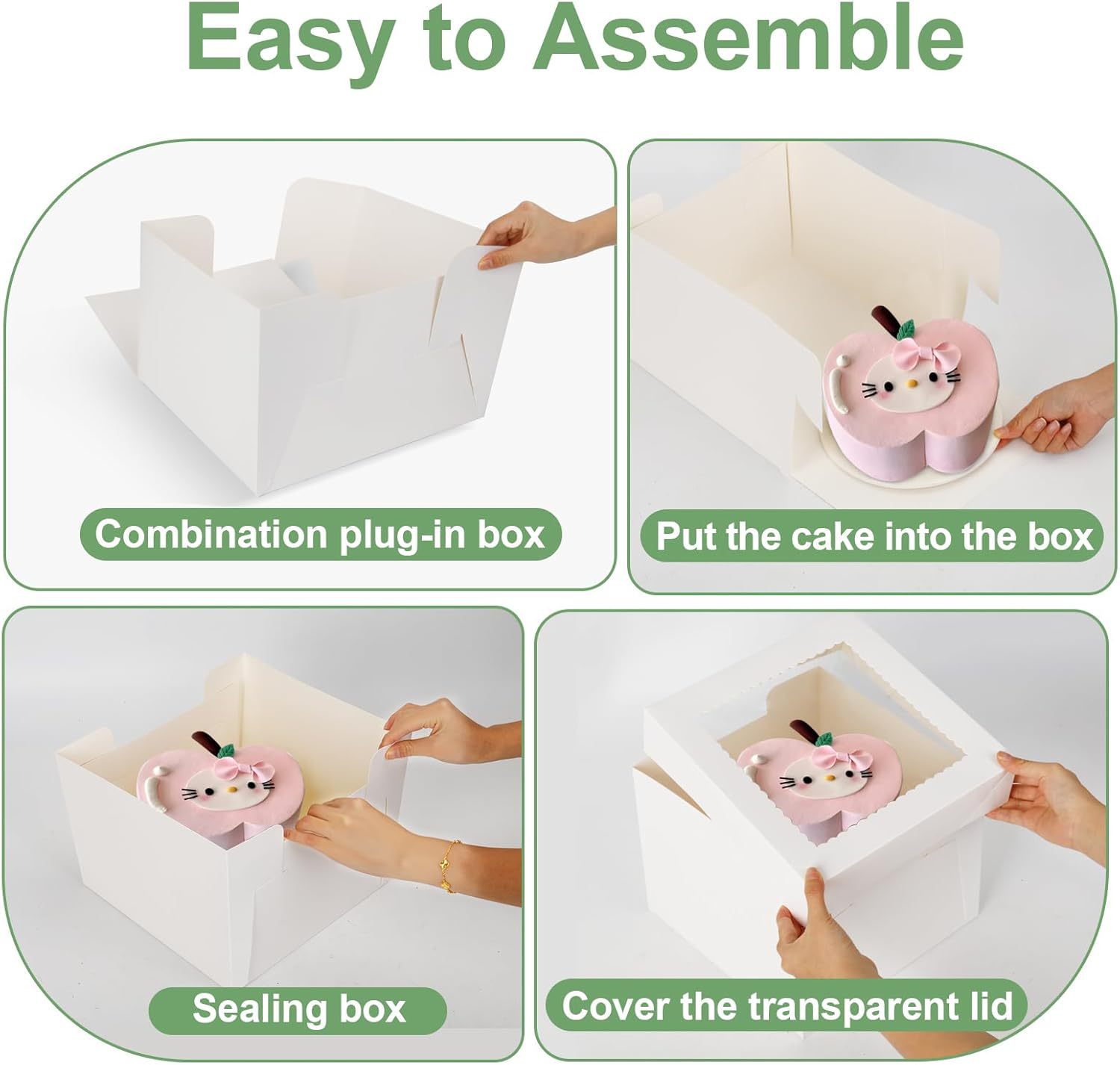 Easy to Assemble

Combination plug-in box

Put the cake into the box

Sealing box

Cover the transparent lid