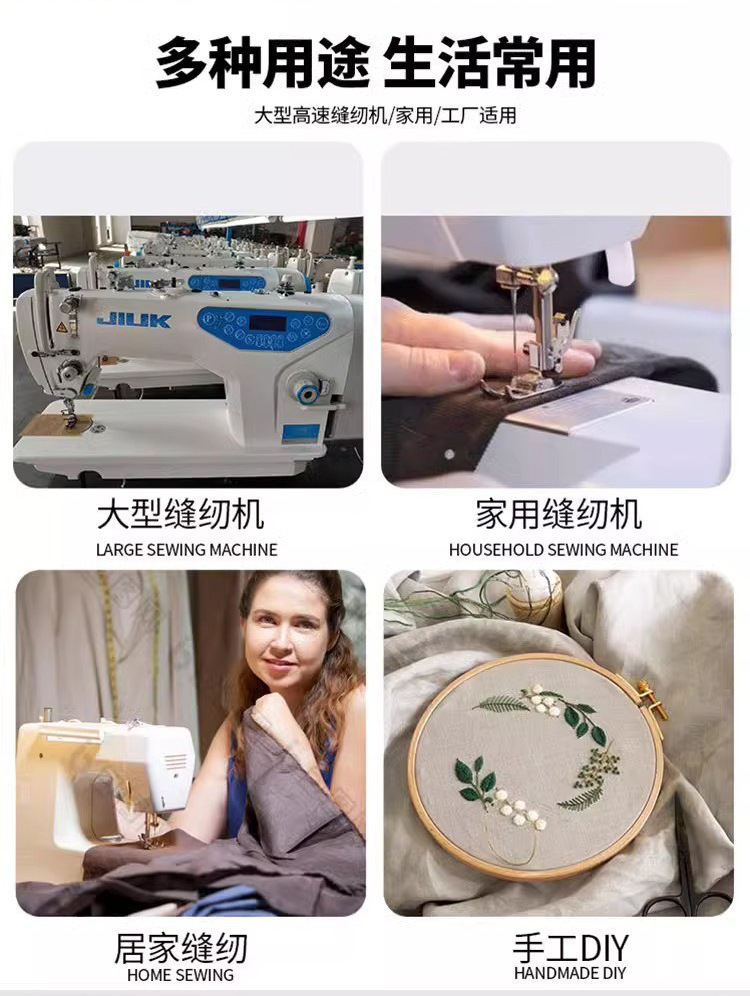 多种用途 生活常用

大型高速缝纫机/家用/工厂适用

JIUK

大型缝纫机
LARGE SEWING MACHINE

家用缝纫机
HOUSEHOLD SEWING MACHINE

居家缝纫
HOME SEWING

手工DIY
HANDMADE DIY