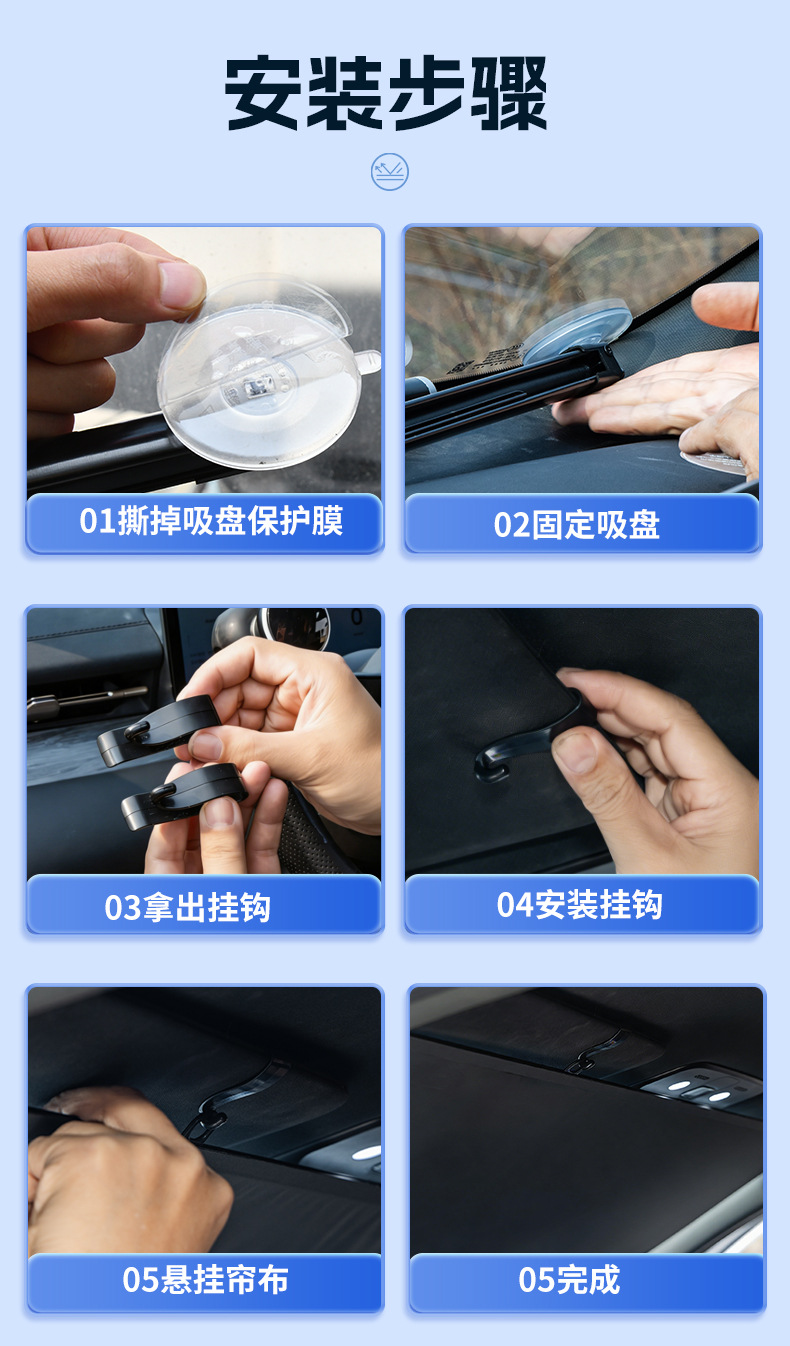 安装步骤

01撕掉吸盘保护膜

02固定吸盘

03拿出挂钩

04安装挂钩

05悬挂帘布

05完成