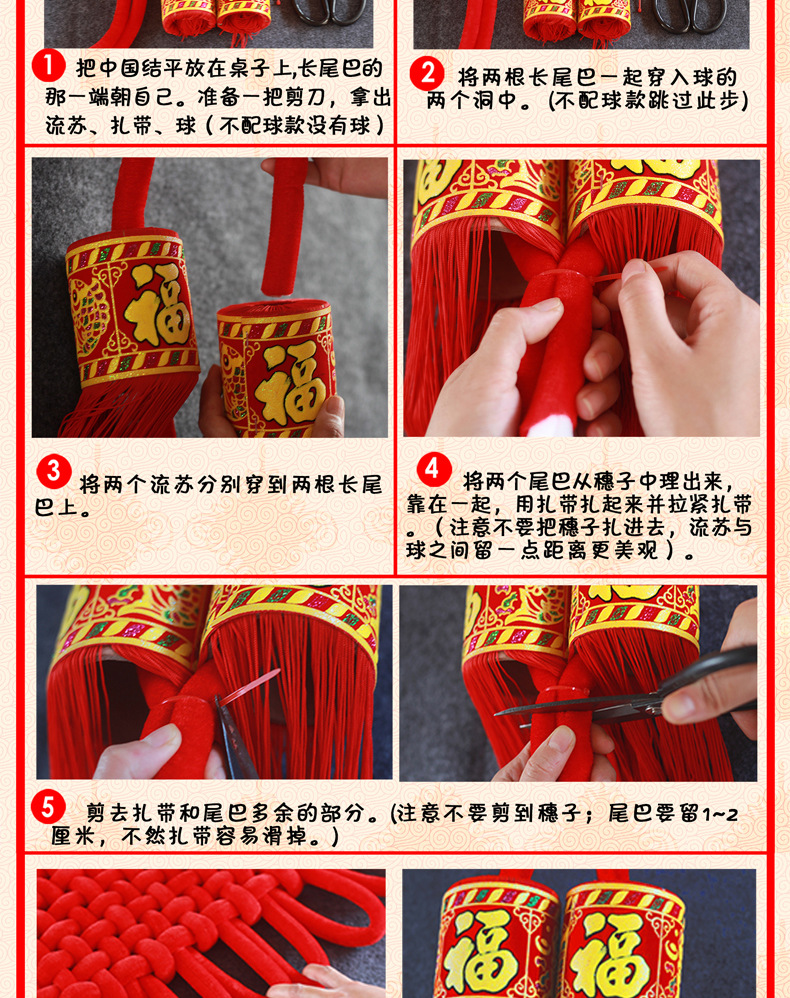 1 把中国结平放在桌子上,长尾巴的那一端朝自己。准备一把剪刀，拿出流苏、扎带、球（不配球款没有球）

2 将两根长尾巴一起穿入球的两个洞中。(不配球款跳过此步)

福

福

3 将两个流苏分别穿到两根长尾巴上。

4 将两个尾巴从穗子中理出来，靠在一起，用扎带扎起来并拉紧扎带。（注意不要把穗子扎进去，流苏与球之间留一点距离更美观）。

5 剪去扎带和尾巴多余的部分。(注意不要剪到穗子；尾巴要留1~2厘米，不然扎带容易滑掉。)

福

福