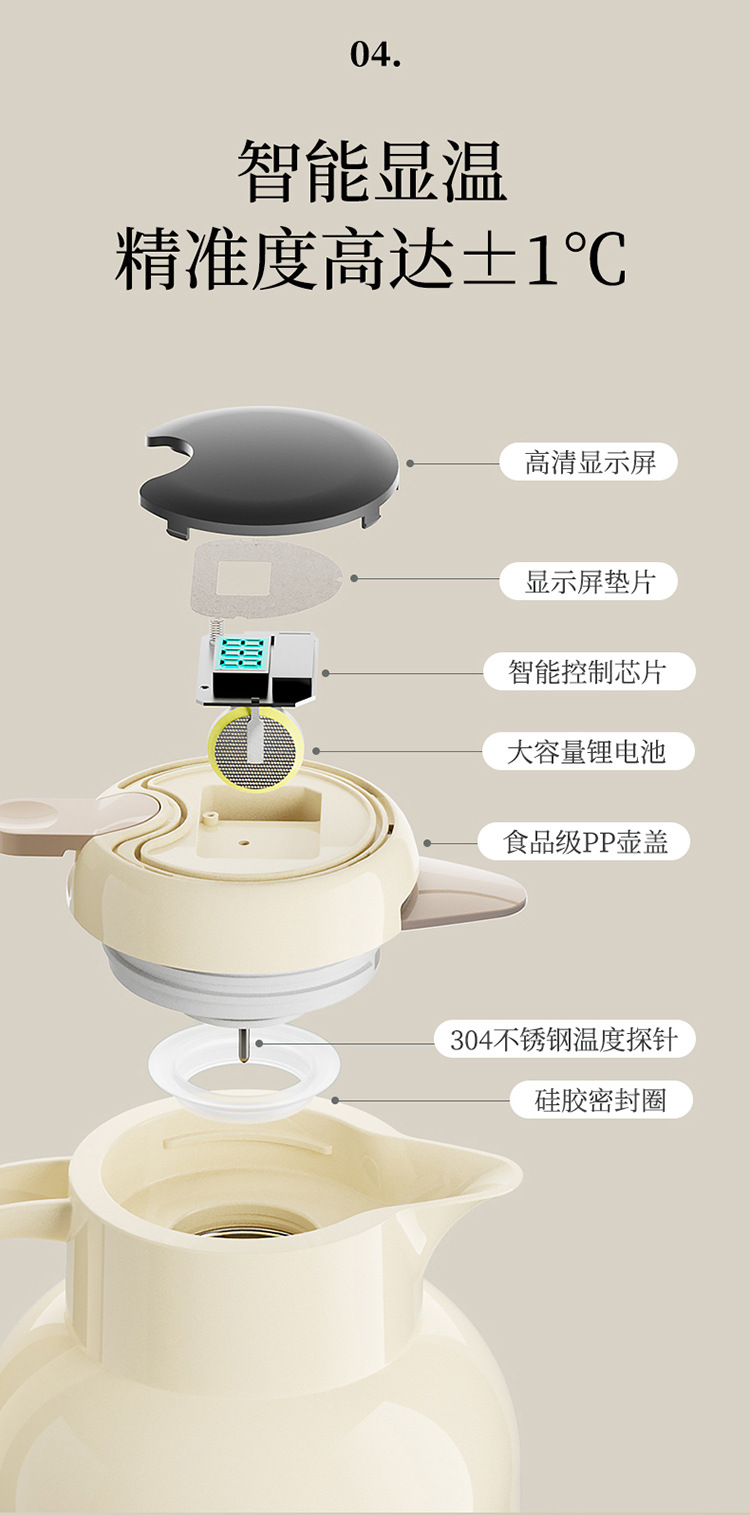 04.

智能显温
精准度高达±1℃

高清显示屏

显示屏垫片

智能控制芯片

大容量锂电池

食品级PP壶盖

304不锈钢温度探针

硅胶密封圈