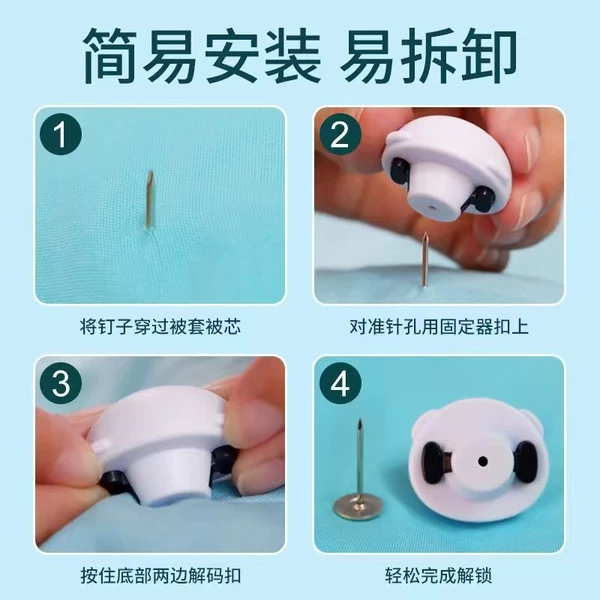 简易安装 易拆卸

1

将钉子穿过被套被芯

2

对准针孔用固定器扣上

3

按住底部两边解码扣

4

轻松完成解锁