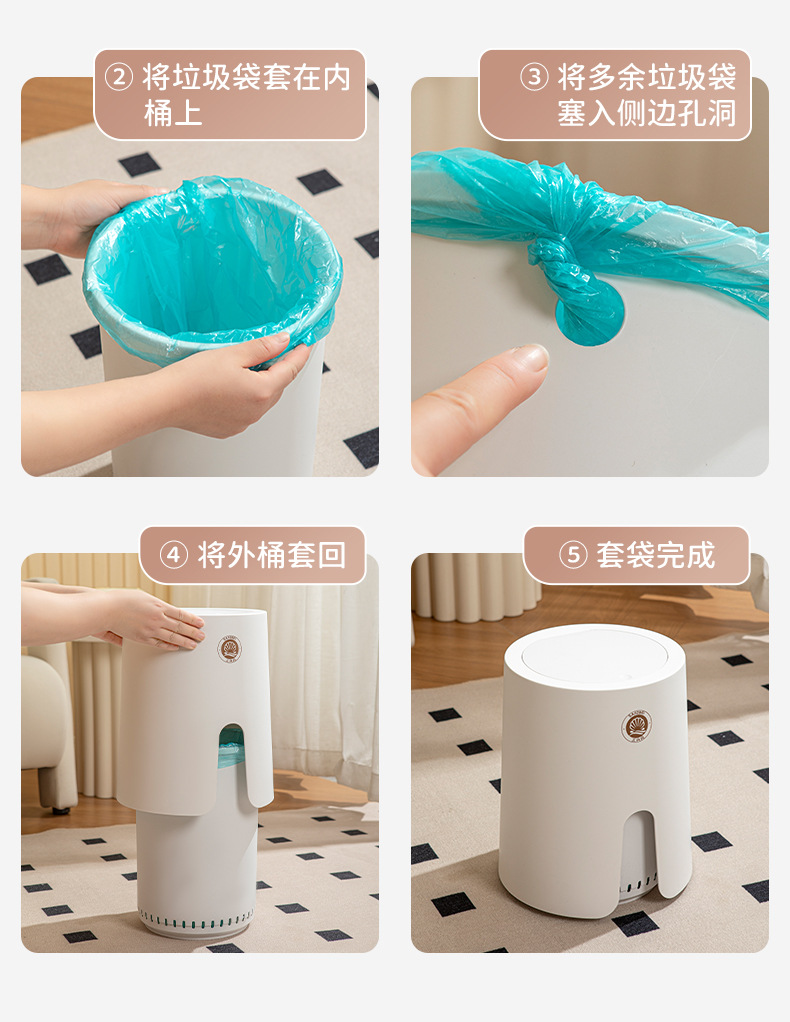 ② 将垃圾袋套在内桶上

③ 将多余垃圾袋塞入侧边孔洞

④ 将外桶套回

⑤ 套袋完成