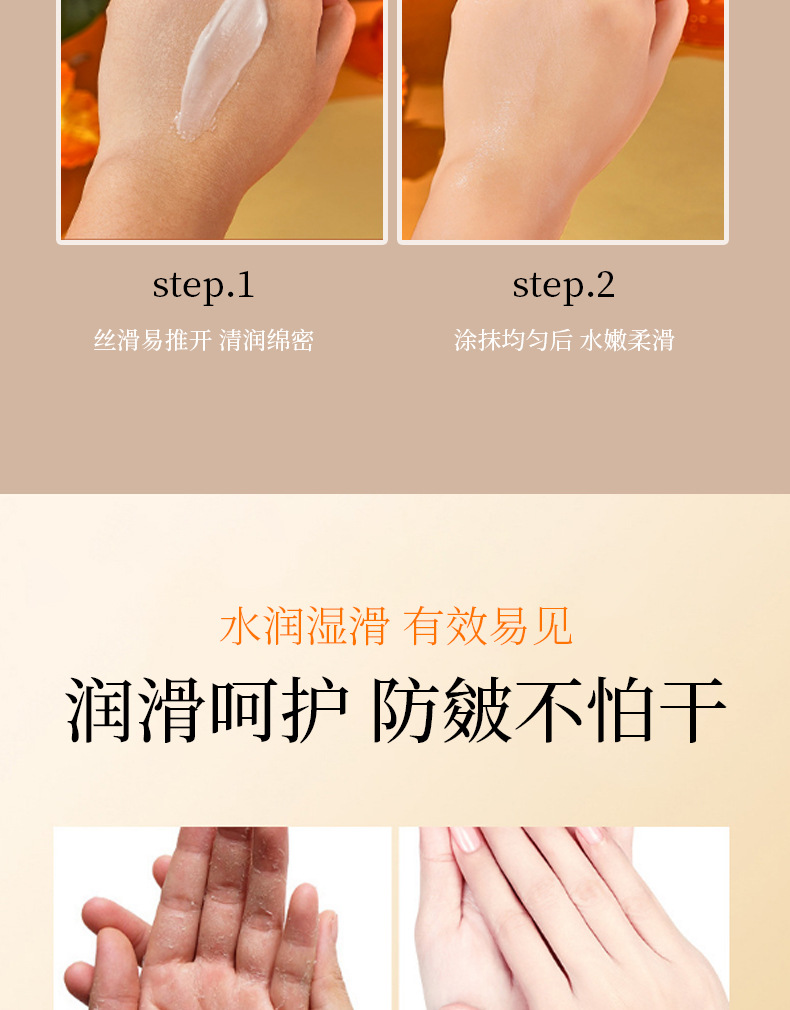 step.1
丝滑易推开 清润绵密

step.2
涂抹均匀后 水嫩柔滑

水润湿滑 有效易见
润滑呵护 防皴不怕干