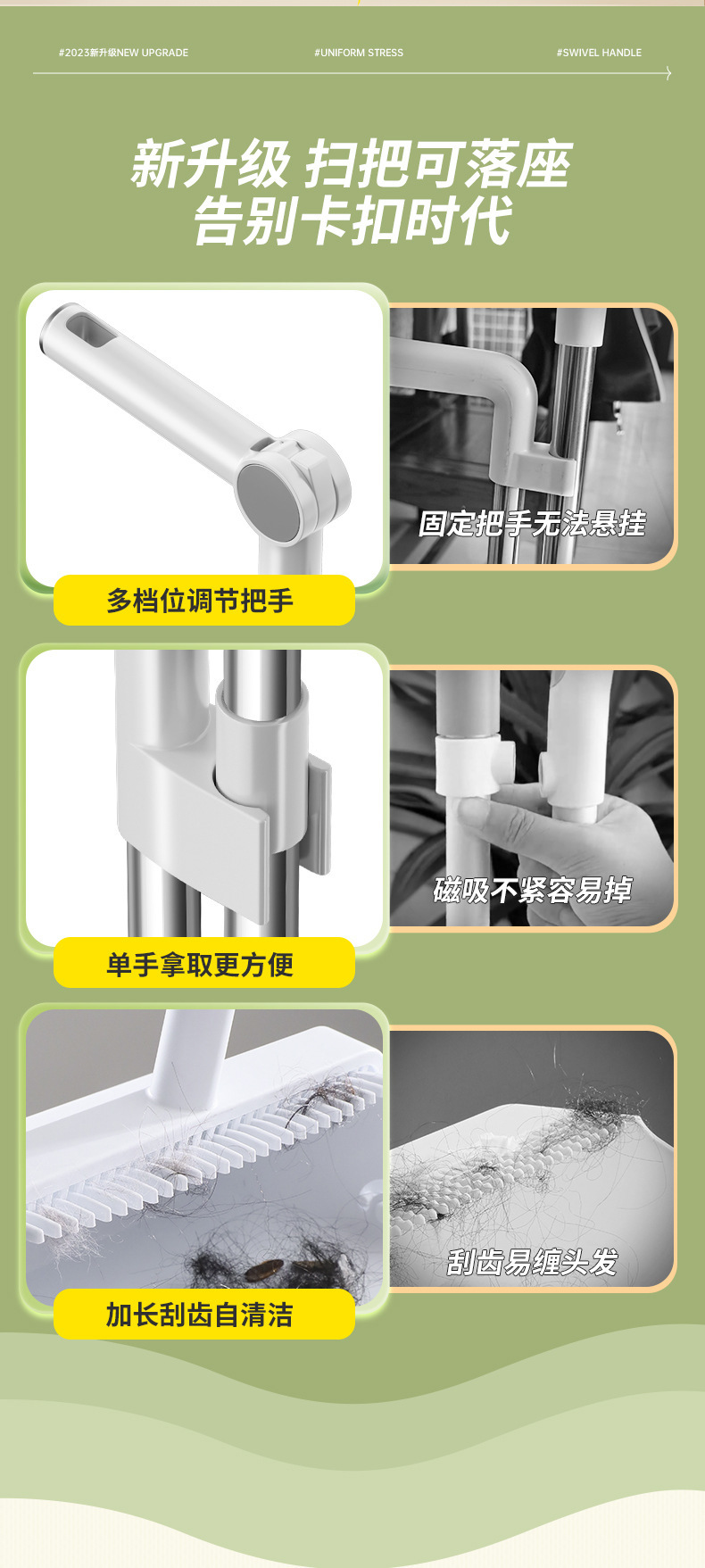 #2023新升级NEW UPGRADE #UNIFORM STRESS #SWIVEL HANDLE

新升级 扫把可落座
告别卡扣时代

多档位调节把手

固定把手无法悬挂

单手拿取更方便

磁吸不紧容易掉

加长刮齿自清洁

刮齿易缠头发