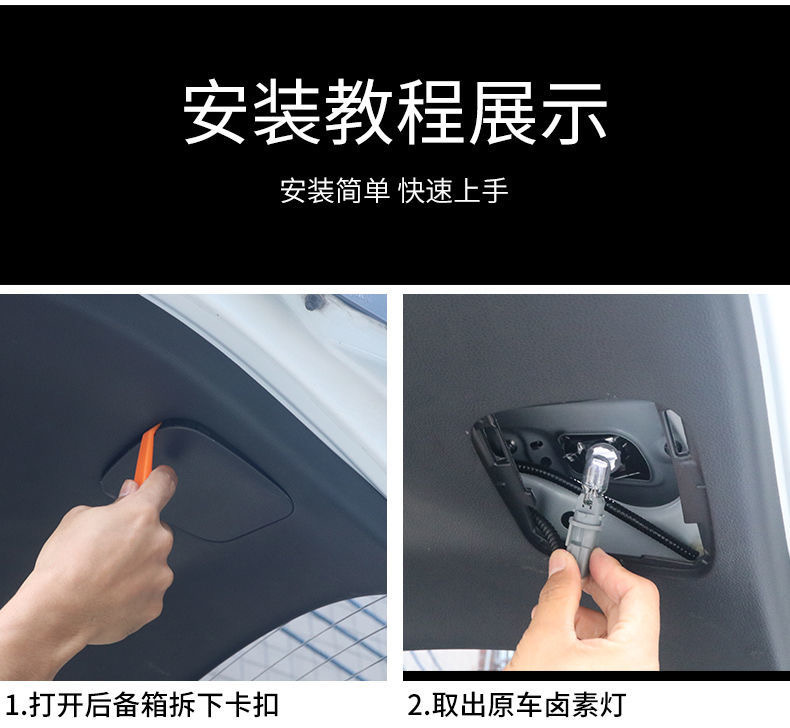 安装教程展示

安装简单 快速上手

1.打开后备箱拆下卡扣

2.取出原车卤素灯