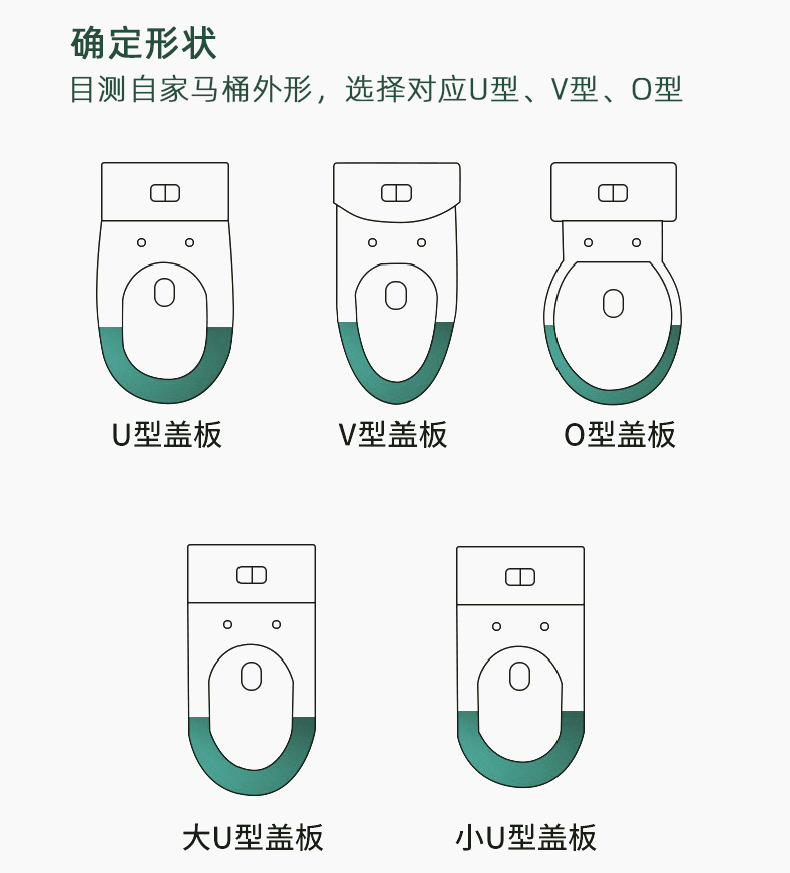 确定形状

目测自家马桶外形，选择对应U型、V型、O型

U型盖板

V型盖板

O型盖板

大U型盖板

小U型盖板