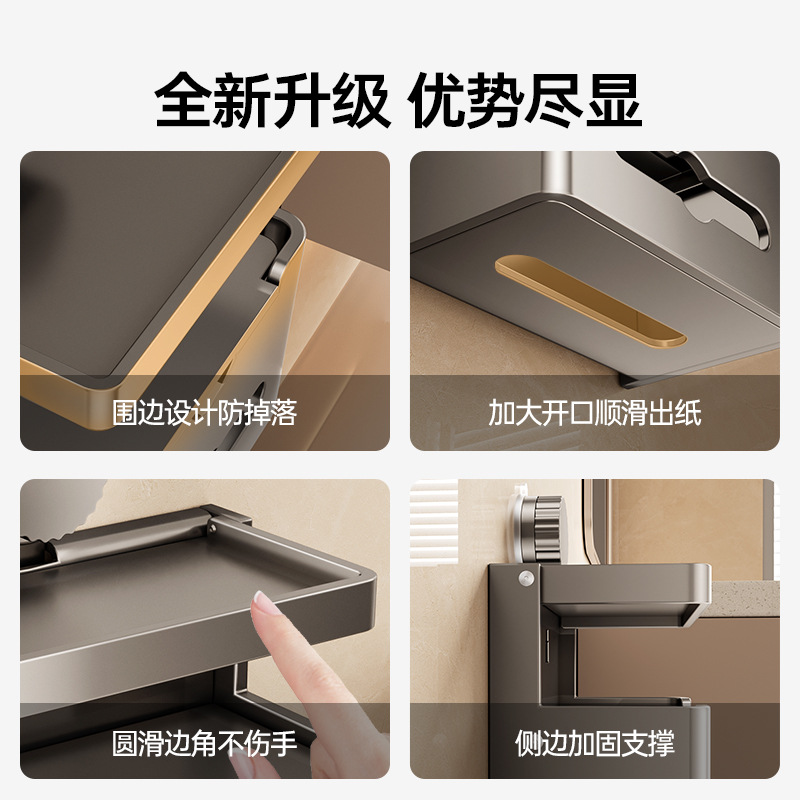 全新升级 优势尽显

围边设计防掉落

加大开口顺滑出纸

圆滑边角不伤手

侧边加固支撑