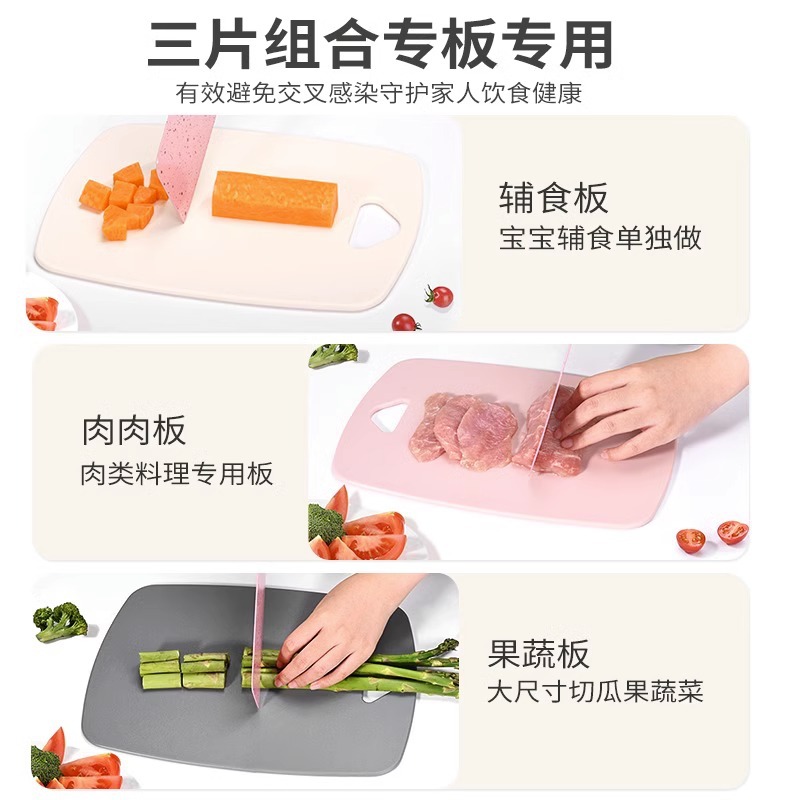 三片组合专板专用
有效避免交叉感染守护家人饮食健康

辅食板
宝宝辅食单独做

肉肉板
肉类料理专用板

果蔬板
大尺寸切瓜果蔬菜