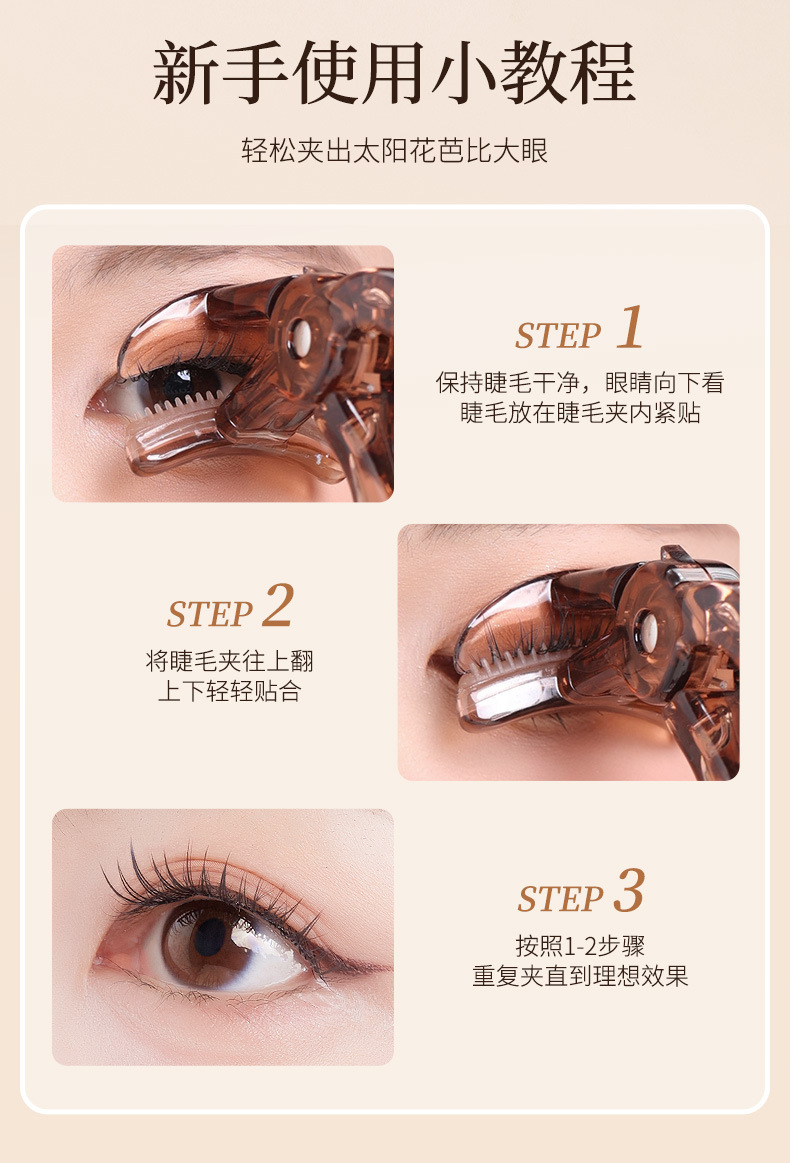 新手使用小教程

轻松夹出太阳花芭比大眼

STEP 1

保持睫毛干净，眼睛向下看
睫毛放在睫毛夹内紧贴

STEP 2

将睫毛夹往上翻
上下轻轻贴合

STEP 3

按照1-2步骤
重复夹直到理想效果