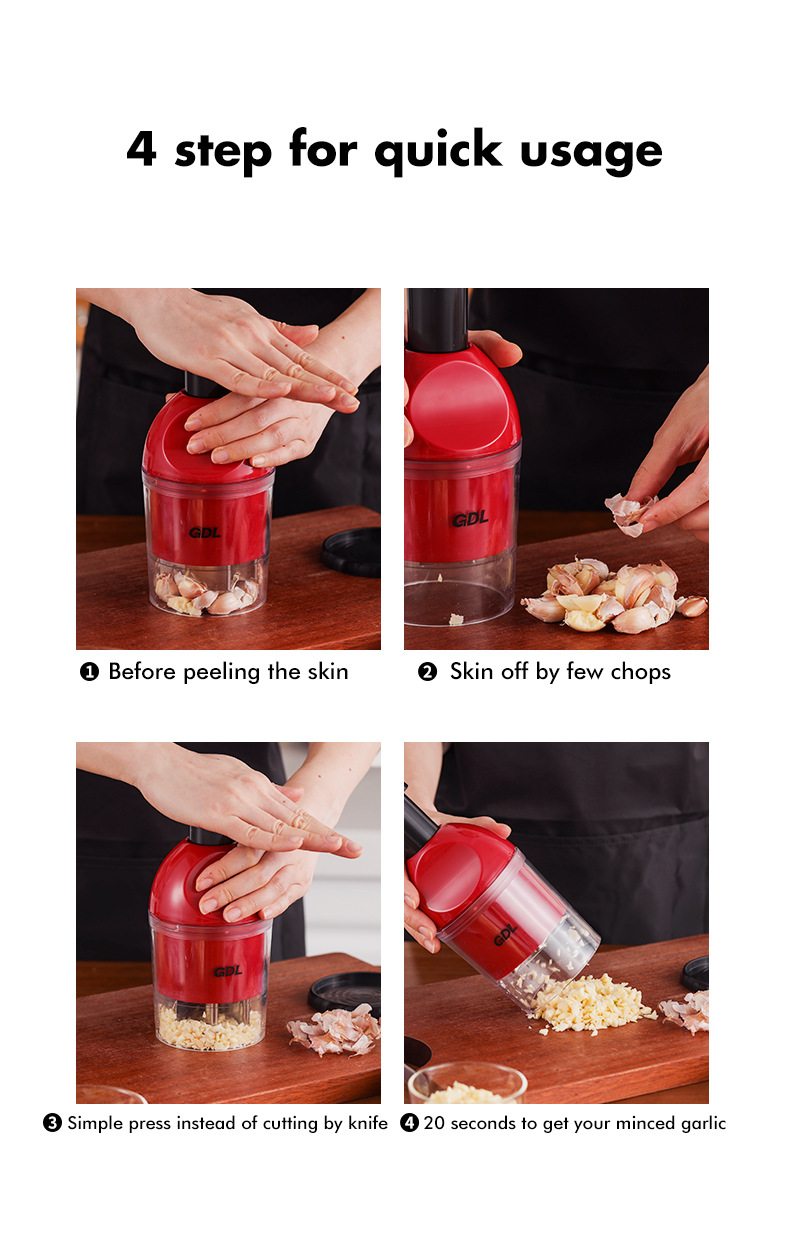 4 step for quick usage

GDL

GDL

❶ Before peeling the skin

❷ Skin off by few chops

GDL

GDL

❸ Simple press instead of cutting by knife

❹ 20 seconds to get your minced garlic