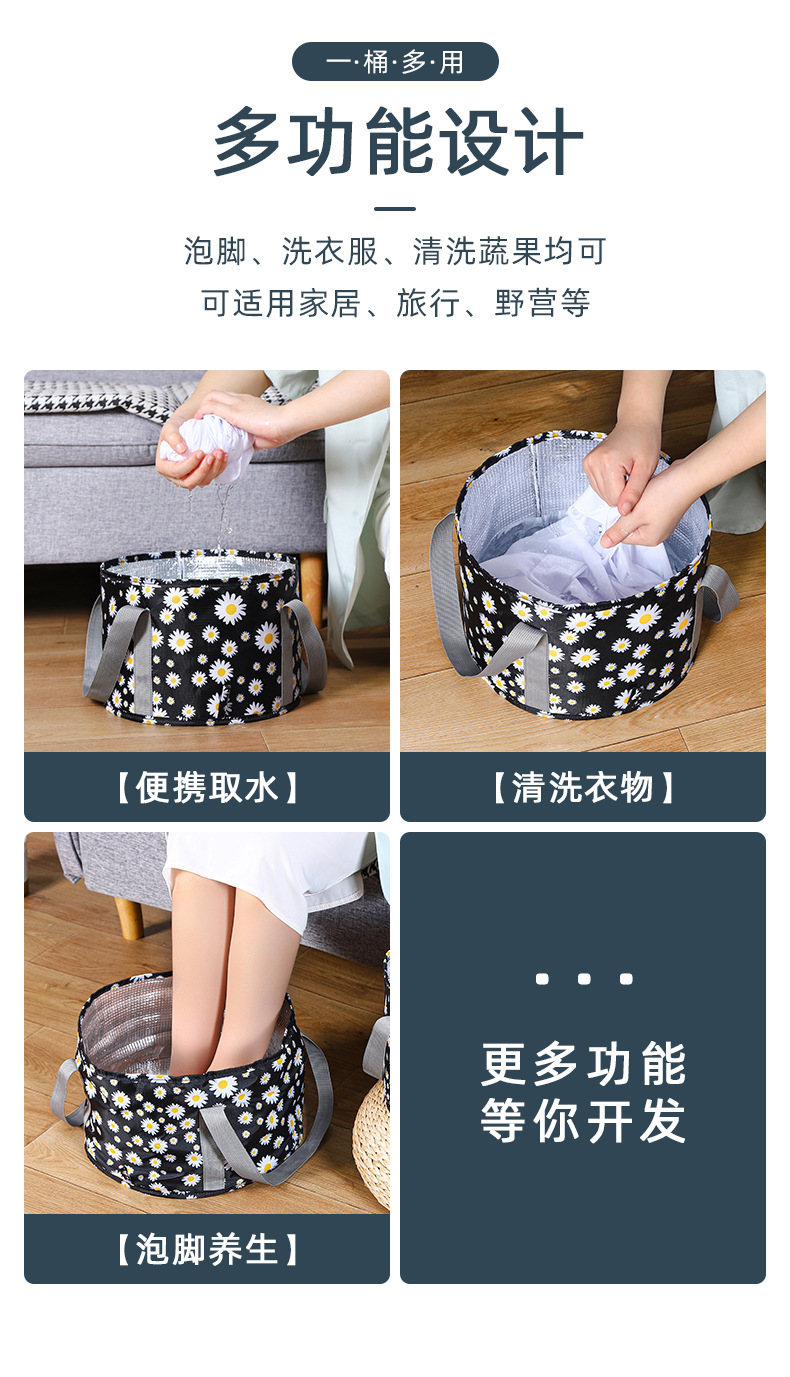 一·桶·多·用

多功能设计

泡脚、洗衣服、清洗蔬果均可
可适用家居、旅行、野营等

【便携取水】

【清洗衣物】

【泡脚养生】

...

更多功能
等你开发