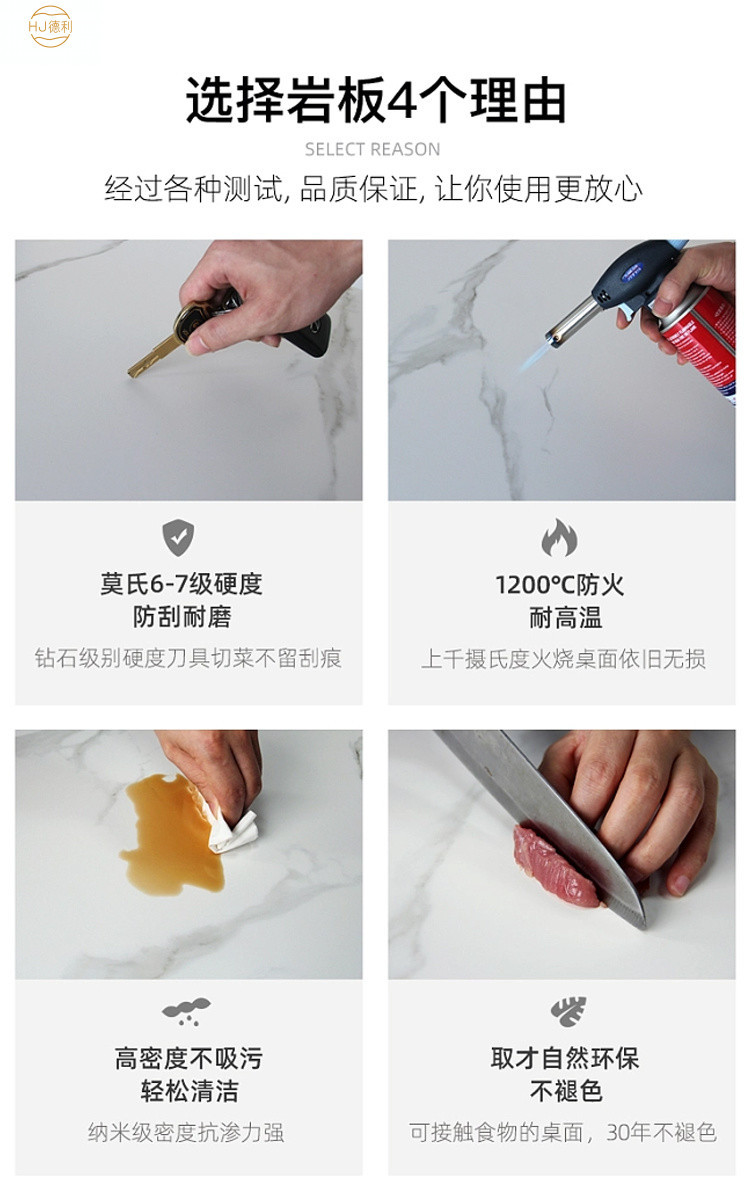 HJ德利

选择岩板4个理由

SELECT REASON

经过各种测试, 品质保证, 让你使用更放心

莫氏6-7级硬度
防刮耐磨

钻石级别硬度刀具切菜不留刮痕

1200℃防火
耐高温

上千摄氏度火烧桌面依旧无损

高密度不吸污
轻松清洁

纳米级密度抗渗力强

取才自然环保
不褪色

可接触食物的桌面，30年不褪色