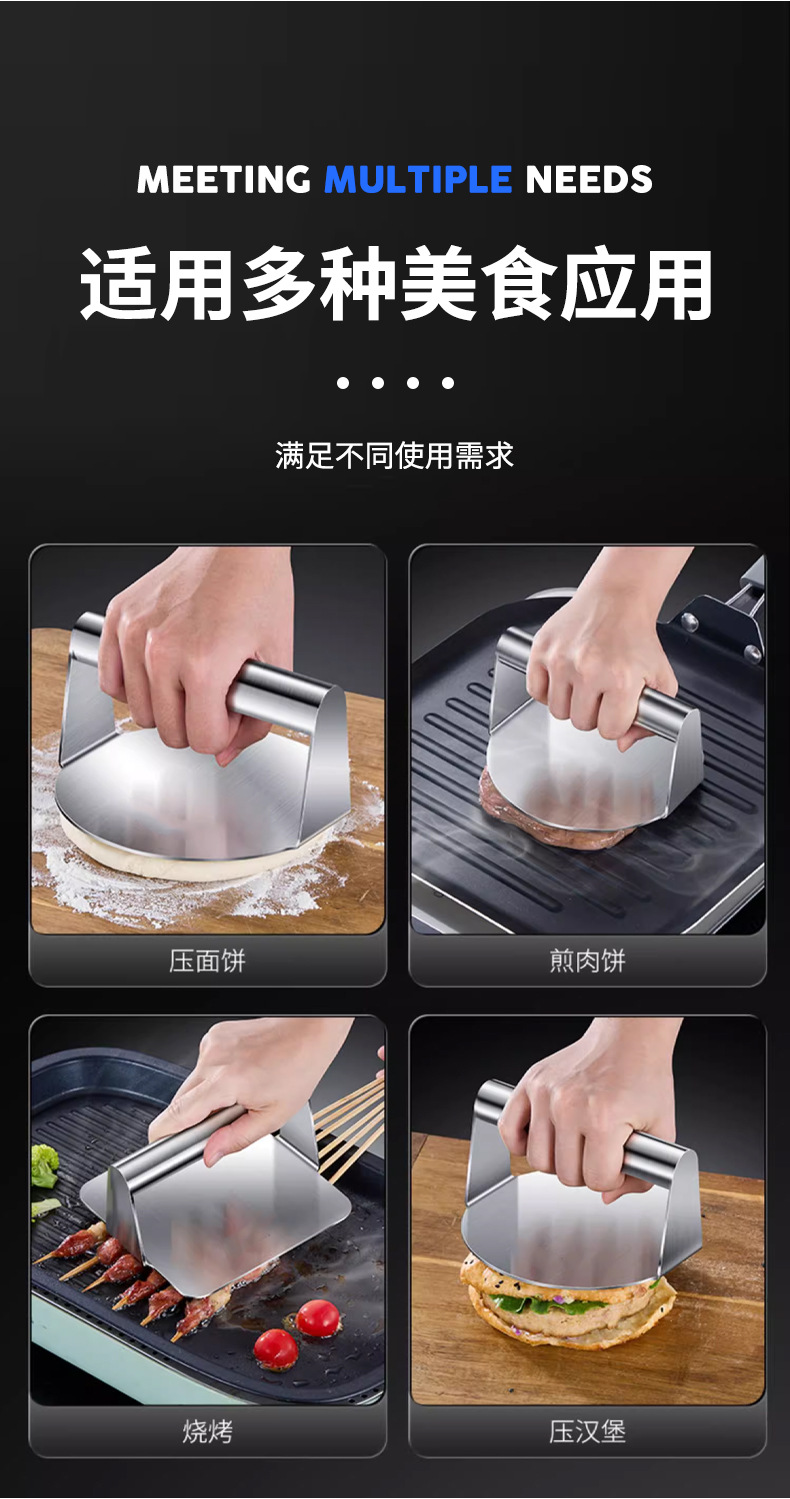 MEETING MULTIPLE NEEDS

适用多种美食应用

满足不同使用需求

压面饼

煎肉饼

烧烤

压汉堡