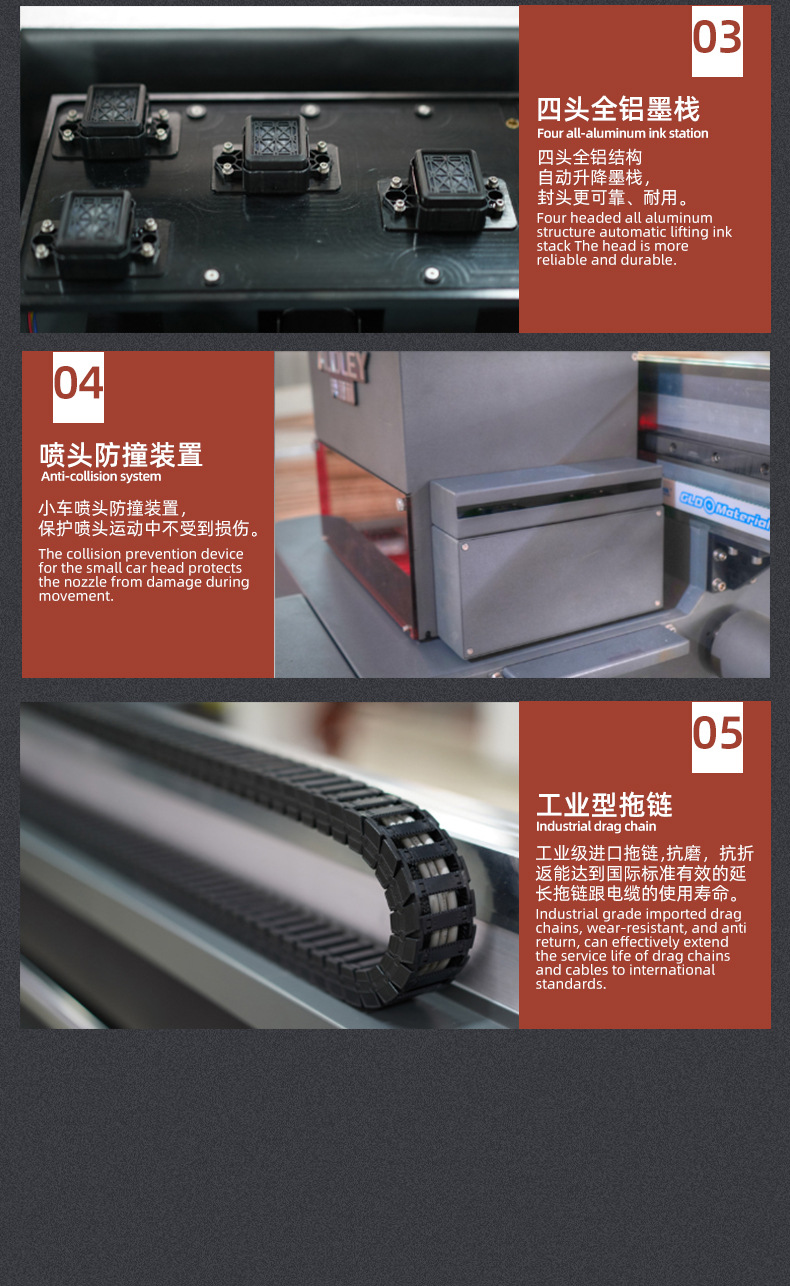 03

四头全铝墨栈
Four all-aluminum ink station

四头全铝结构
自动升降墨栈,
封头更可靠、耐用。

Four headed all aluminum structure automatic lifting ink stack The head is more reliable and durable.

04

喷头防撞装置
Anti-collision system

小车喷头防撞装置,
保护喷头运动中不受到损伤。

The collision prevention device for the small car head protects the nozzle from damage during movement.

GLD Material

05

工业型拖链
Industrial drag chain

工业级进口拖链,抗磨,抗折返能达到国际标准有效的延长拖链跟电缆的使用寿命。

Industrial grade imported drag chains, wear-resistant, and anti return, can effectively extend the service life of drag chains and cables to international standards.