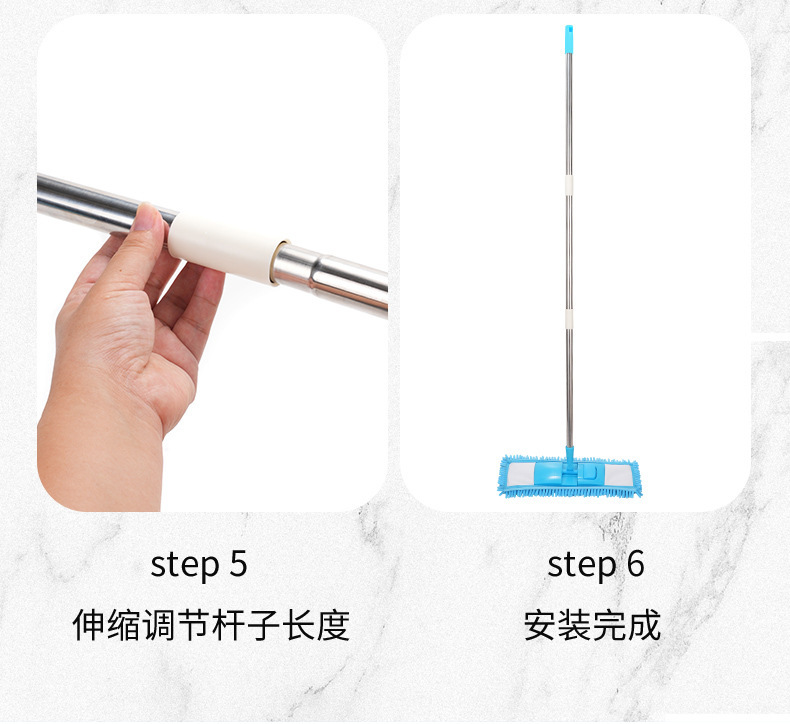 step 5
伸缩调节杆子长度

step 6
安装完成